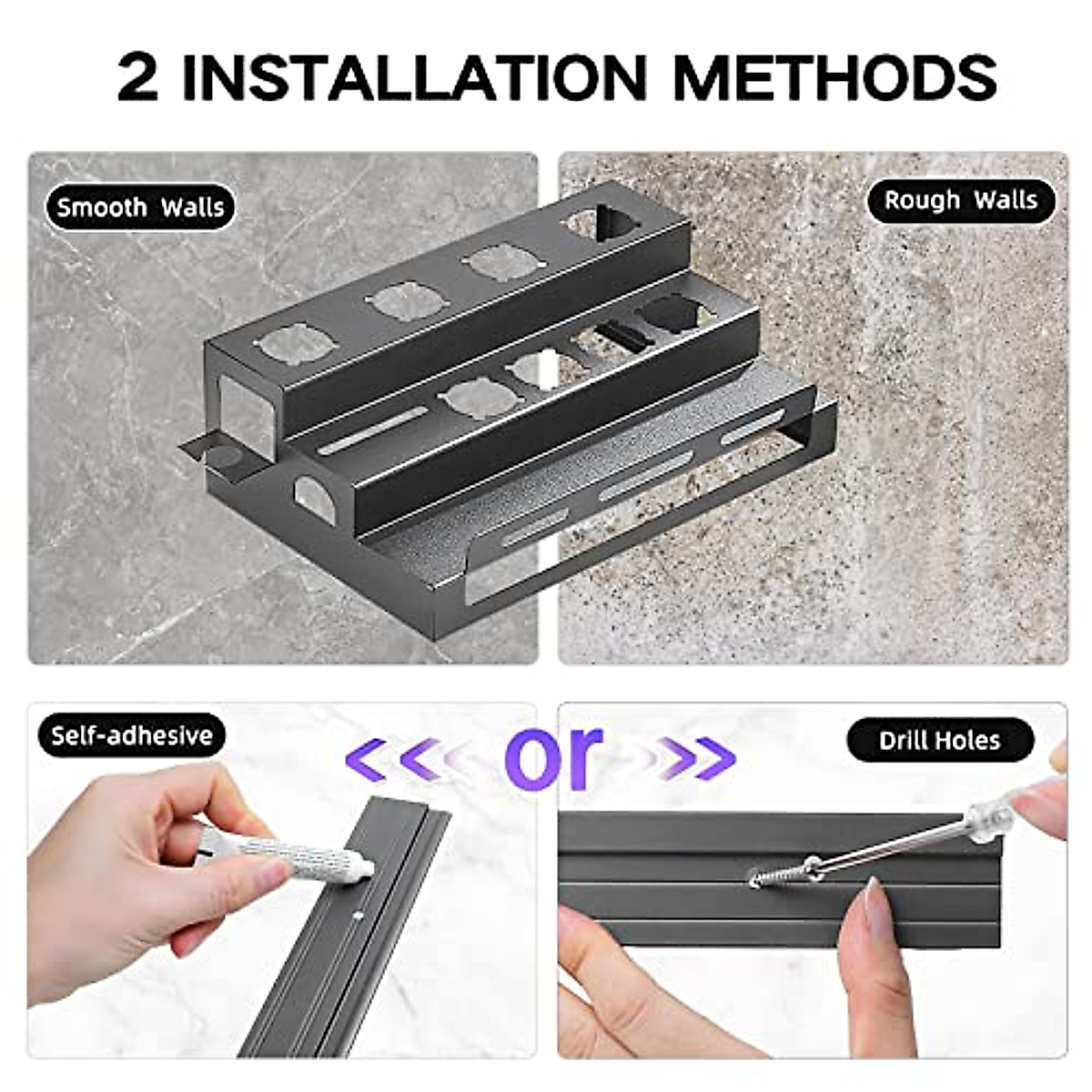 2 INSTALLATION METHODS

Smooth Walls

Rough Walls

Self-adhesive

<< or >>

Drill Holes