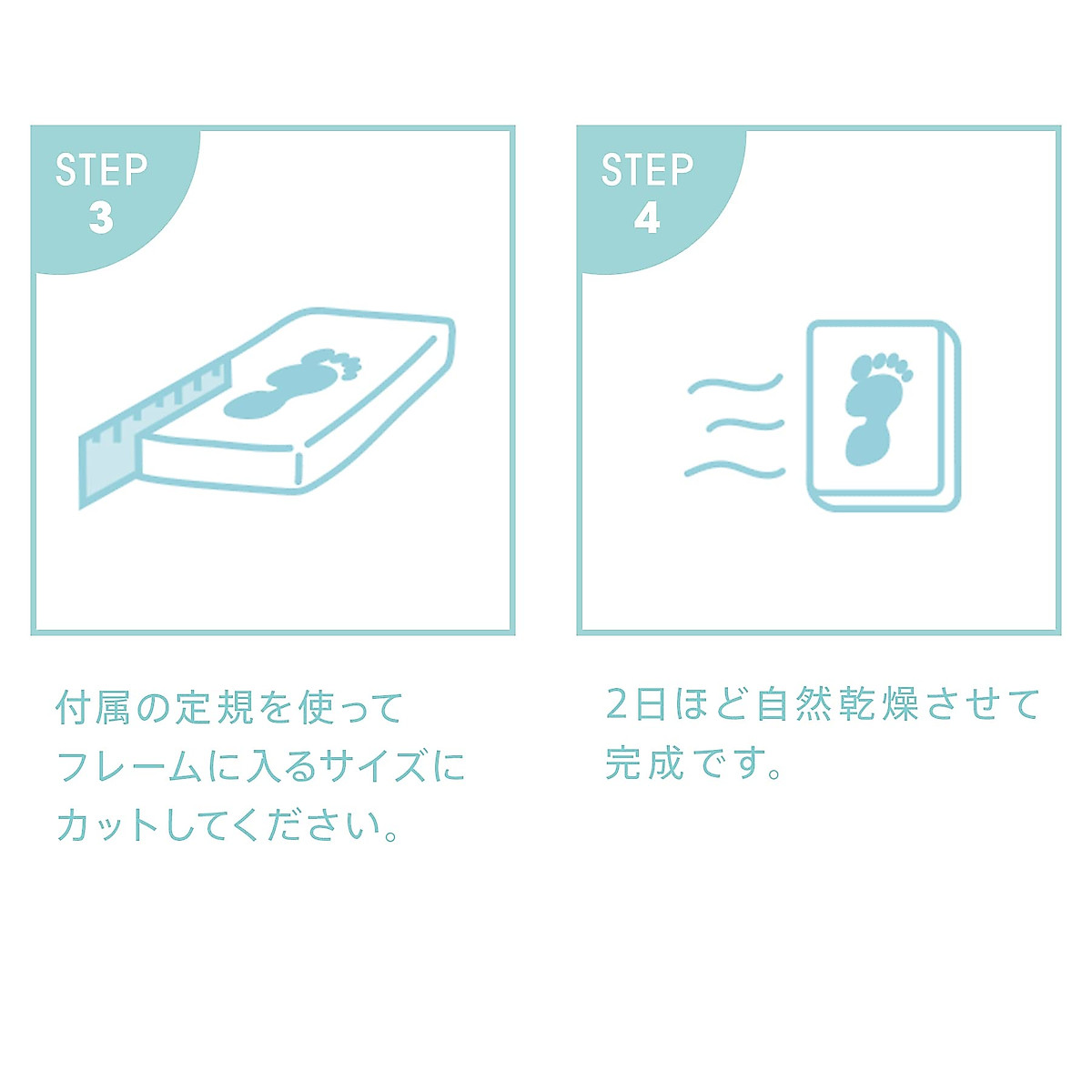 STEP
3

付属の定規を使って
フレームに入るサイズに
カットしてください。

STEP
4

2日ほど自然乾燥させて
完成です。