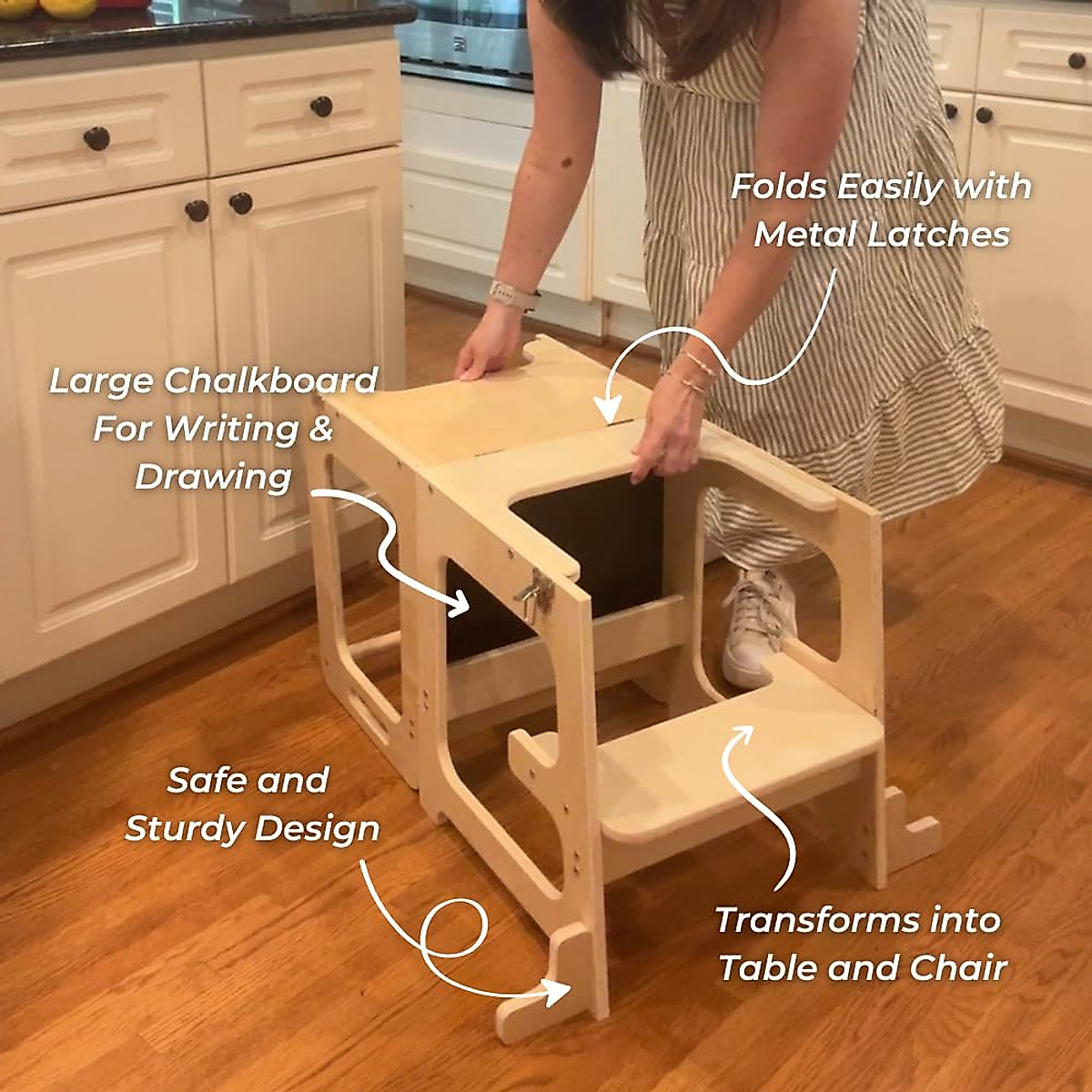 Folds Easily with Metal Latches

Large Chalkboard For Writing & Drawing

Safe and Sturdy Design

Transforms into Table and Chair