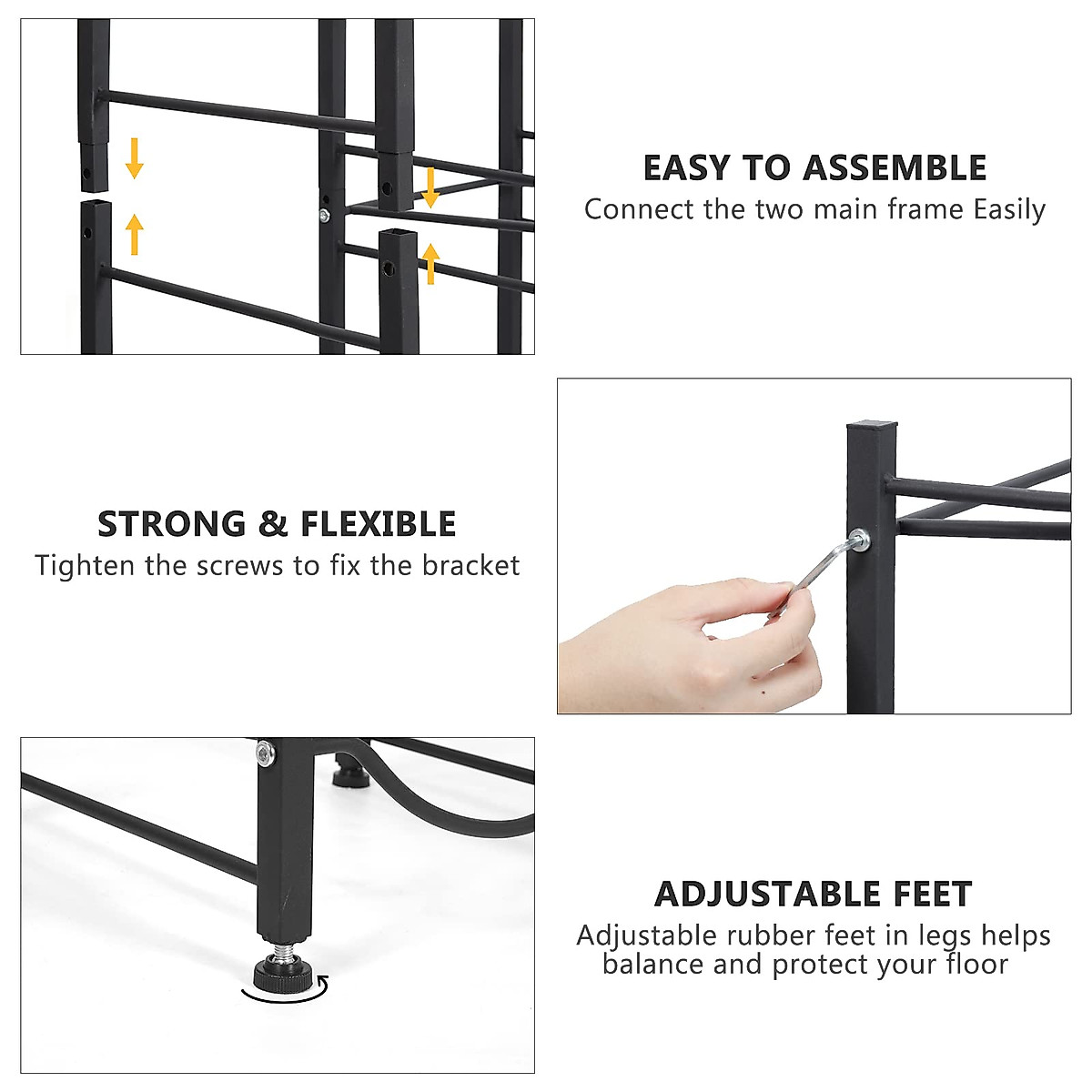 EASY TO ASSEMBLE
Connect the two main frame Easily

STRONG & FLEXIBLE
Tighten the screws to fix the bracket

ADJUSTABLE FEET
Adjustable rubber feet in legs helps balance and protect your floor