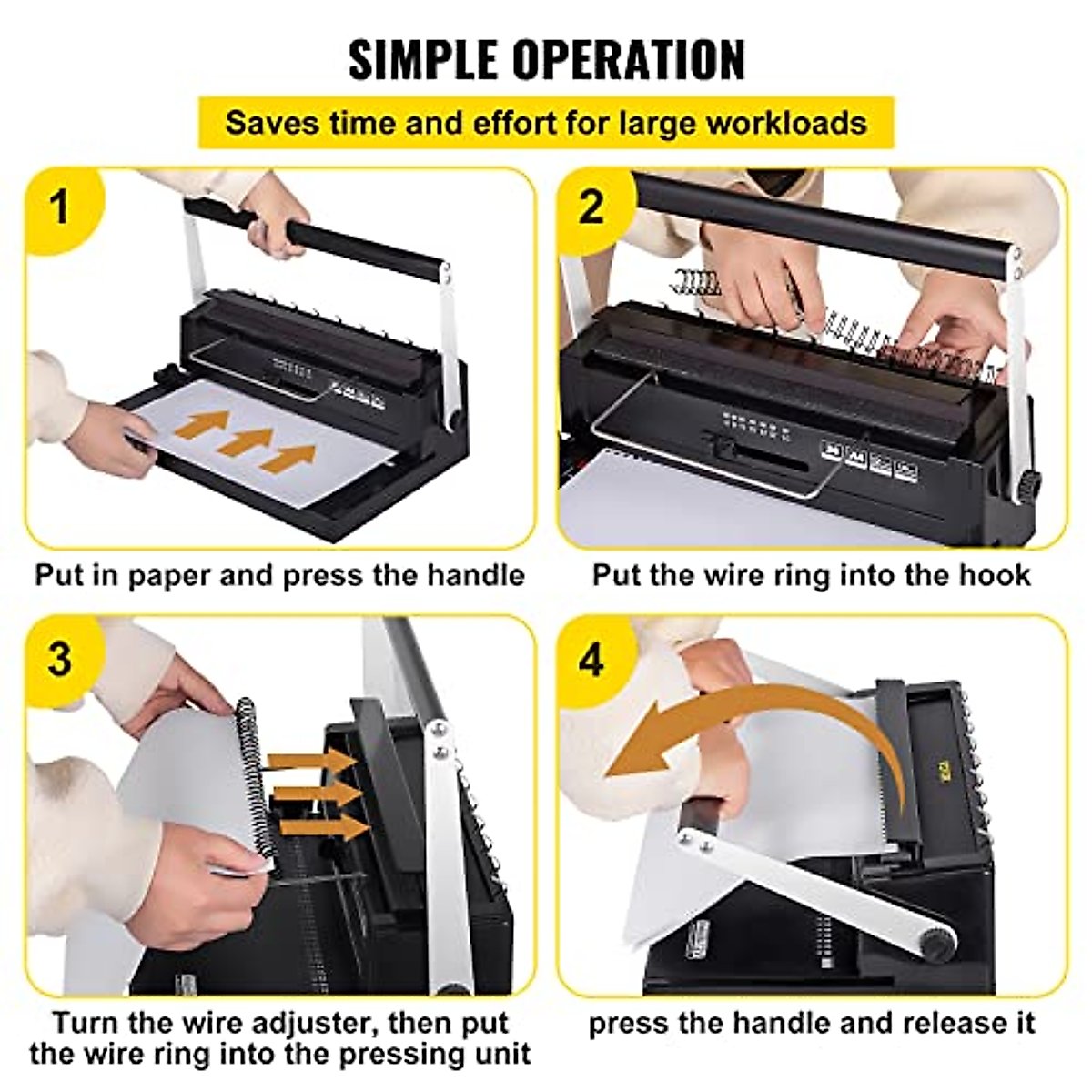 SIMPLE OPERATION

Saves time and effort for large workloads

1

Put in paper and press the handle

2

Put the wire ring into the hook

3

Turn the wire adjuster, then put the wire ring into the pressing unit

4

press the handle and release it