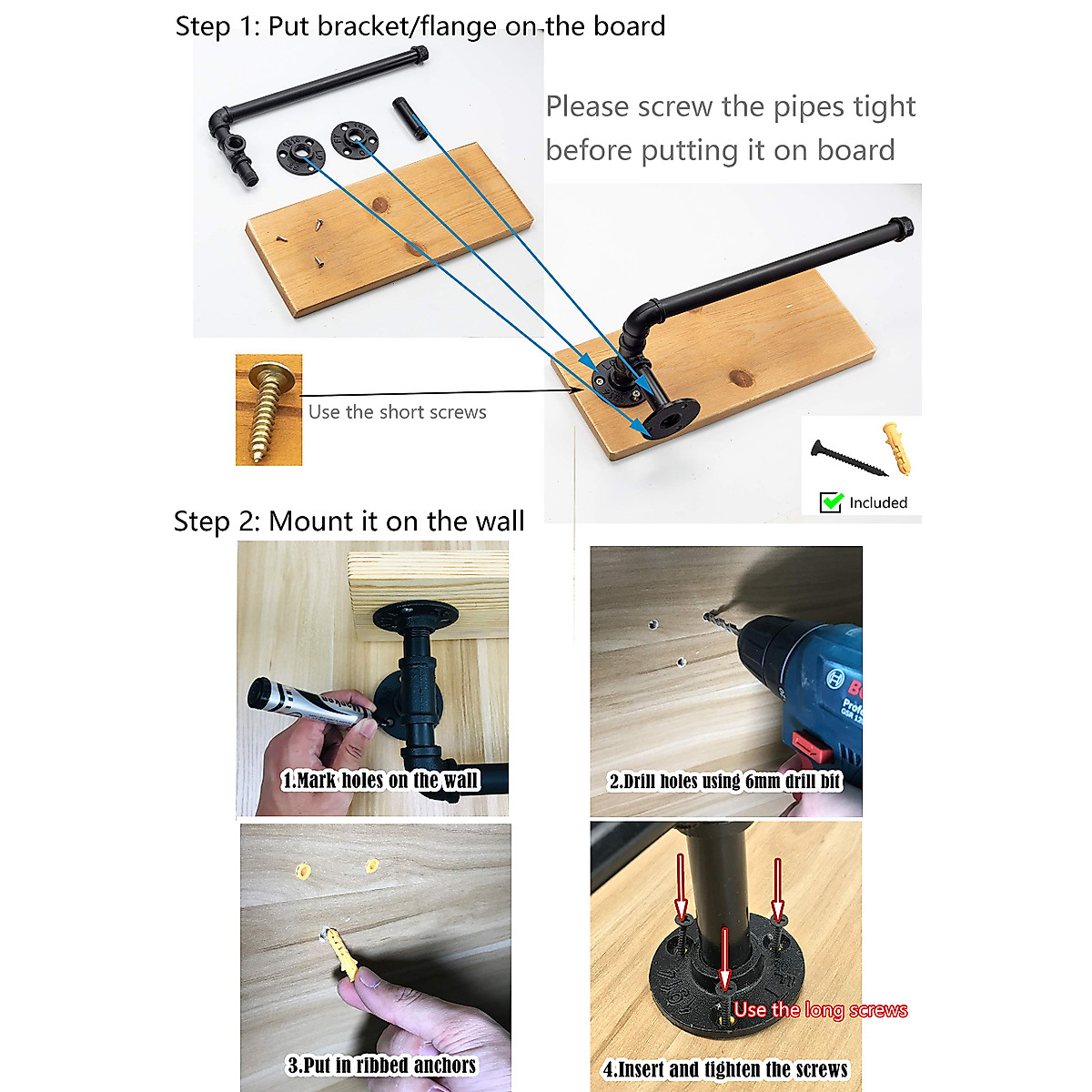 Step 1: Put bracket/flange on the board

Please screw the pipes tight before putting it on board

Use the short screws

Included

Step 2: Mount it on the wall

1.Mark holes on the wall

2.Drill holes using 6mm drill bit

3.Put in ribbed anchors

Use the long screws

4.Insert and tighten the screws