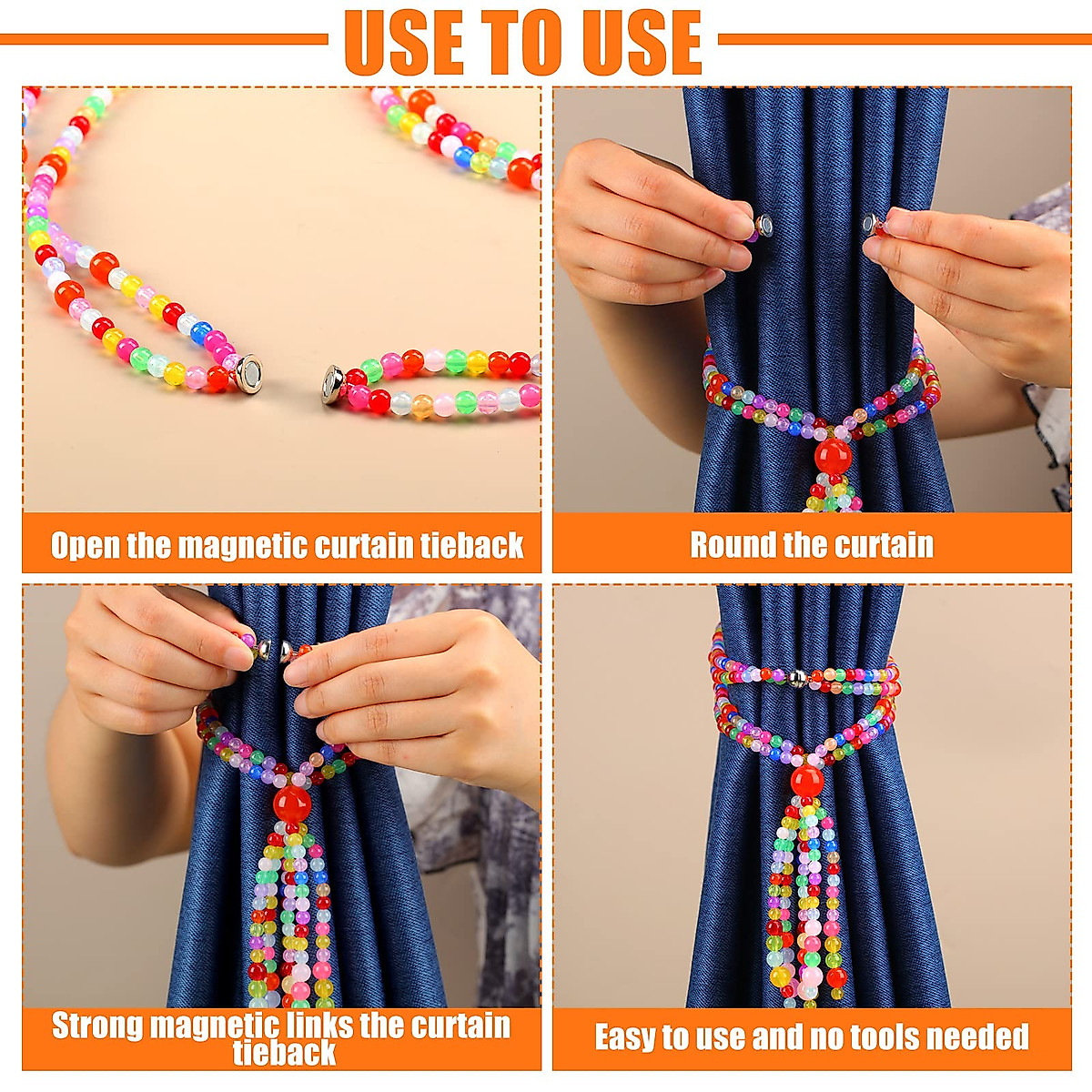 USE TO USE

Open the magnetic curtain tieback

Round the curtain

Strong magnetic links the curtain tieback

Easy to use and no tools needed