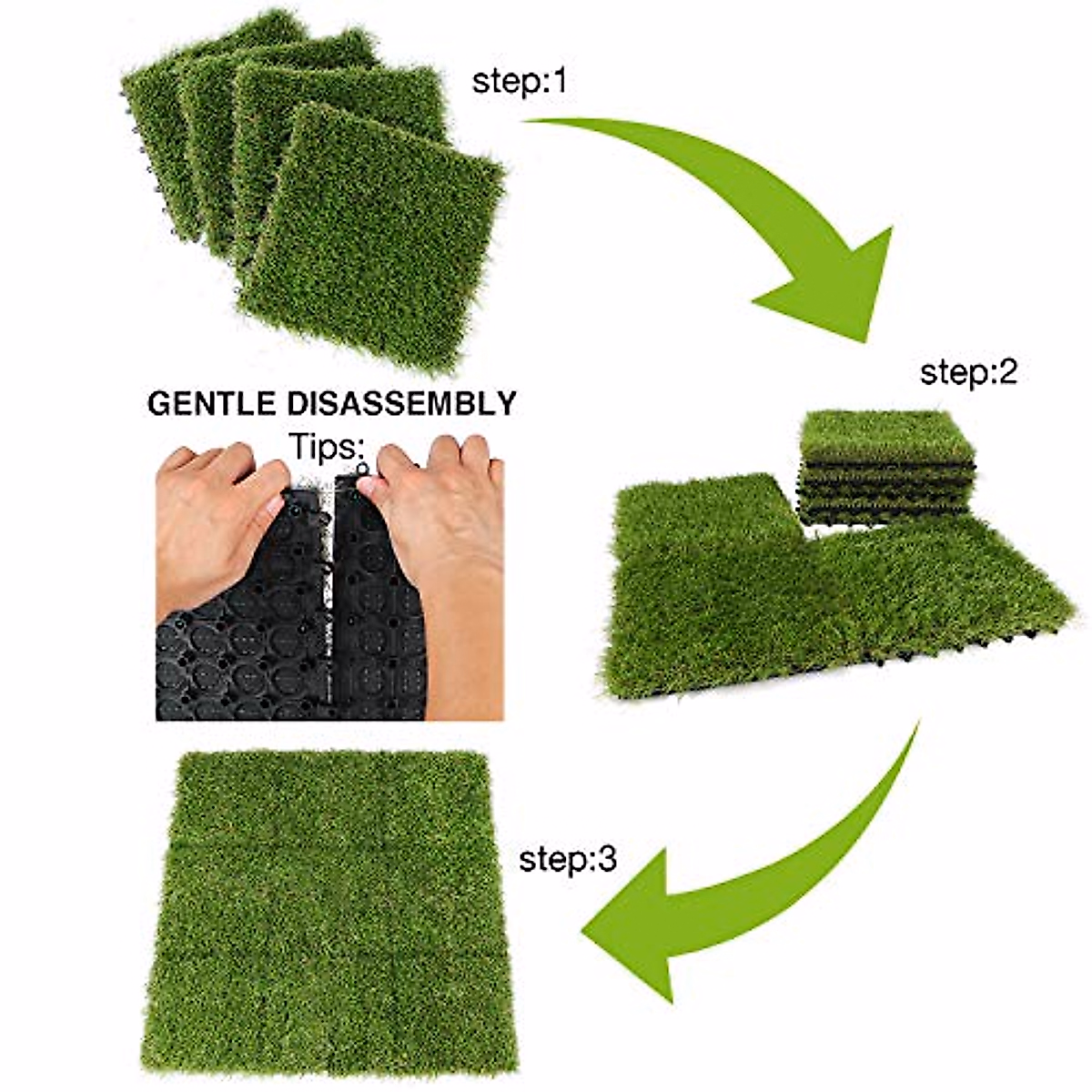 step:1

GENTLE DISASSEMBLY
Tips:

step:2

step:3