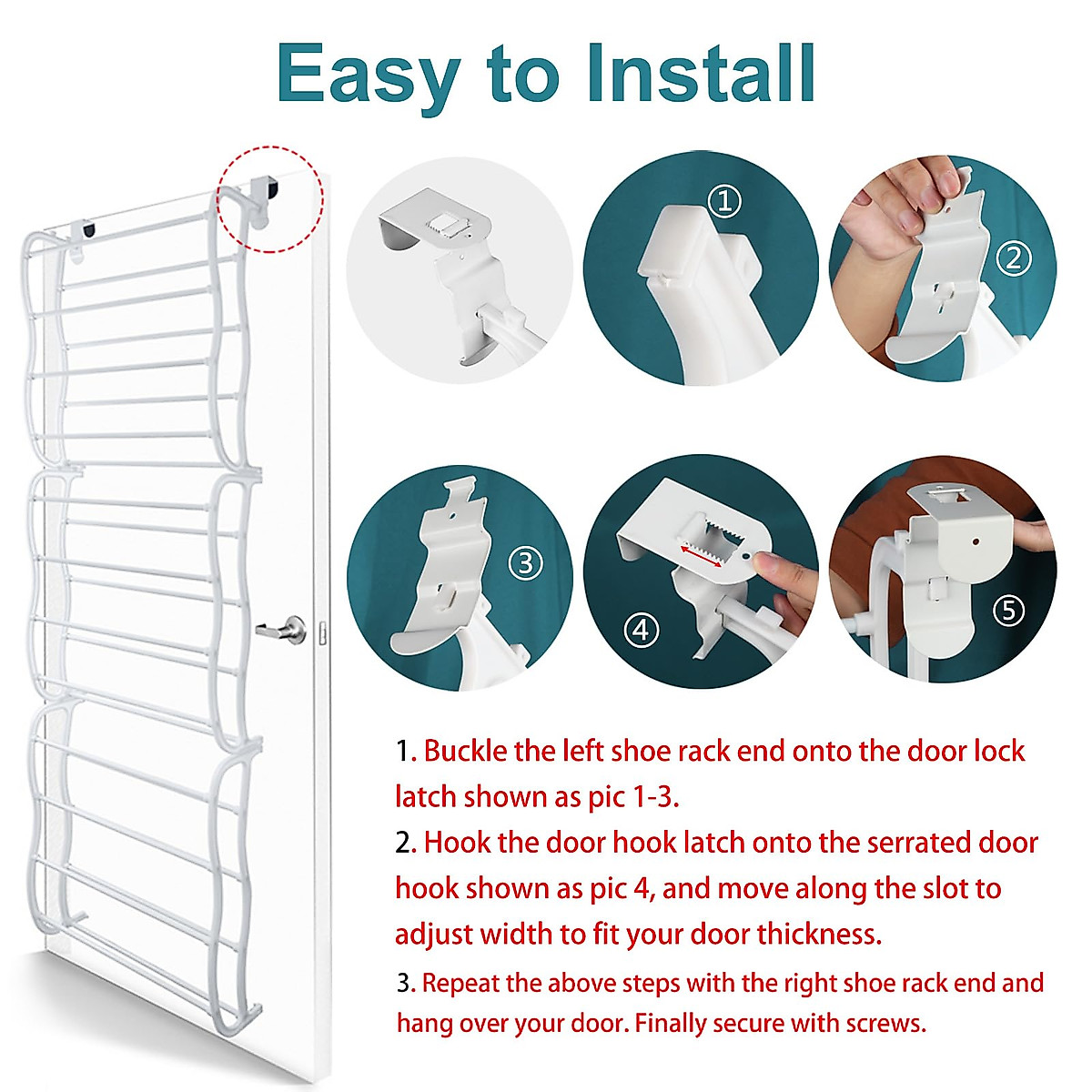 Easy to Install

①

②

③

④

⑤

1. Buckle the left shoe rack end onto the door lock latch shown as pic 1-3.

2. Hook the door hook latch onto the serrated door hook shown as pic 4, and move along the slot to adjust width to fit your door thickness.

3. Repeat the above steps with the right shoe rack end and hang over your door. Finally secure with screws.