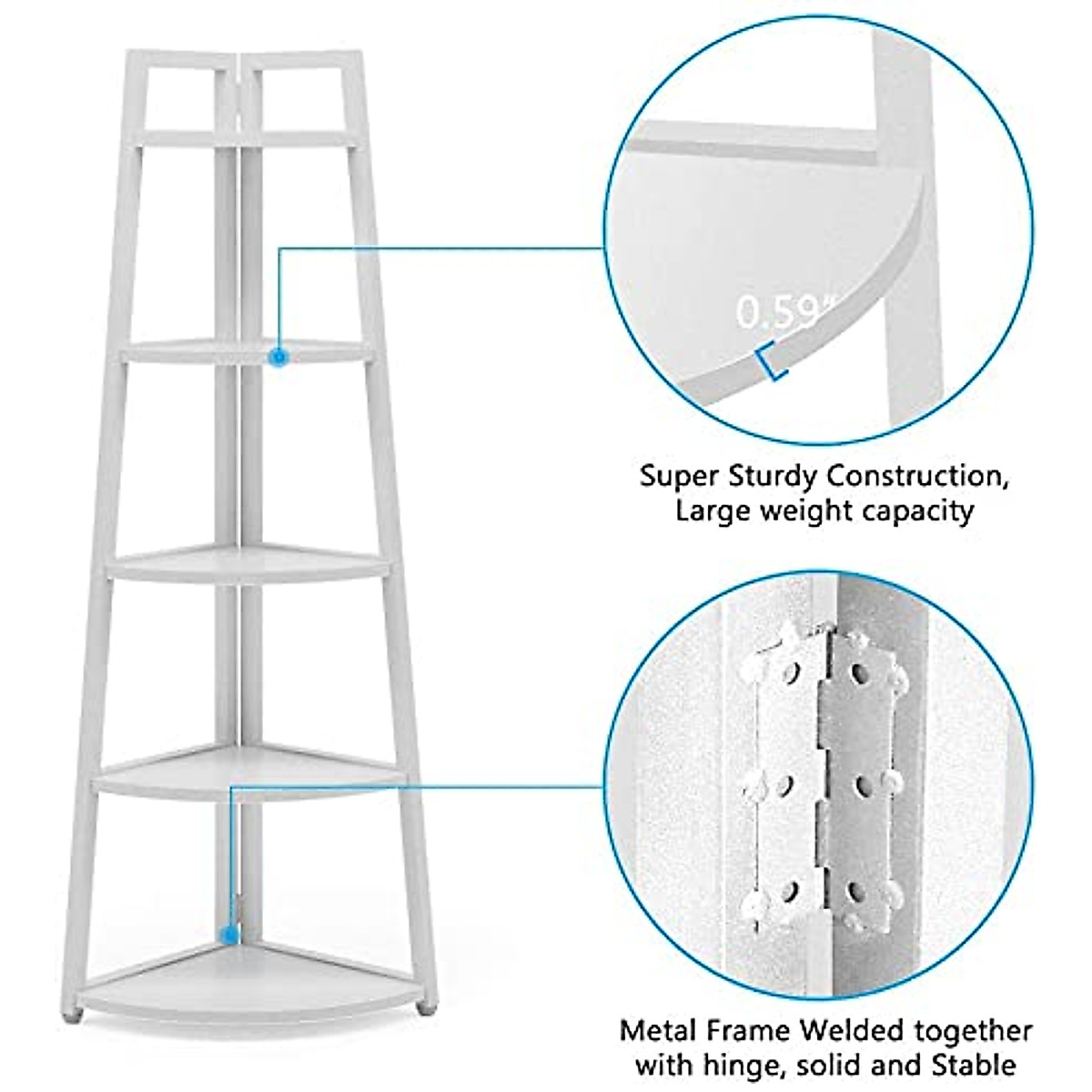 0.59"

Super Sturdy Construction, Large weight capacity

Metal Frame Welded together with hinge, solid and Stable