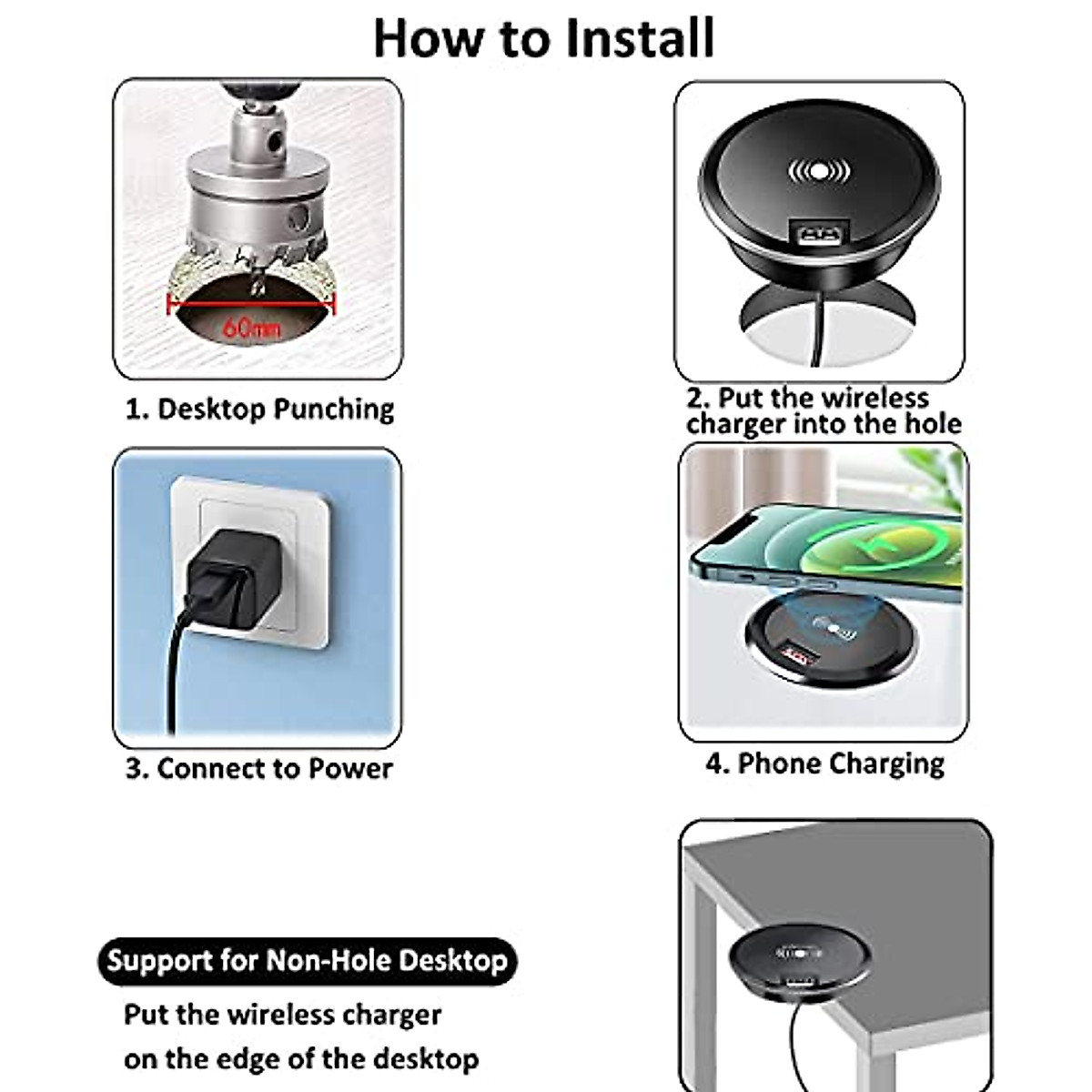 How to Install

60mm

1. Desktop Punching

2. Put the wireless charger into the hole

3. Connect to Power

4. Phone Charging

Support for Non-Hole Desktop

Put the wireless charger on the edge of the desktop