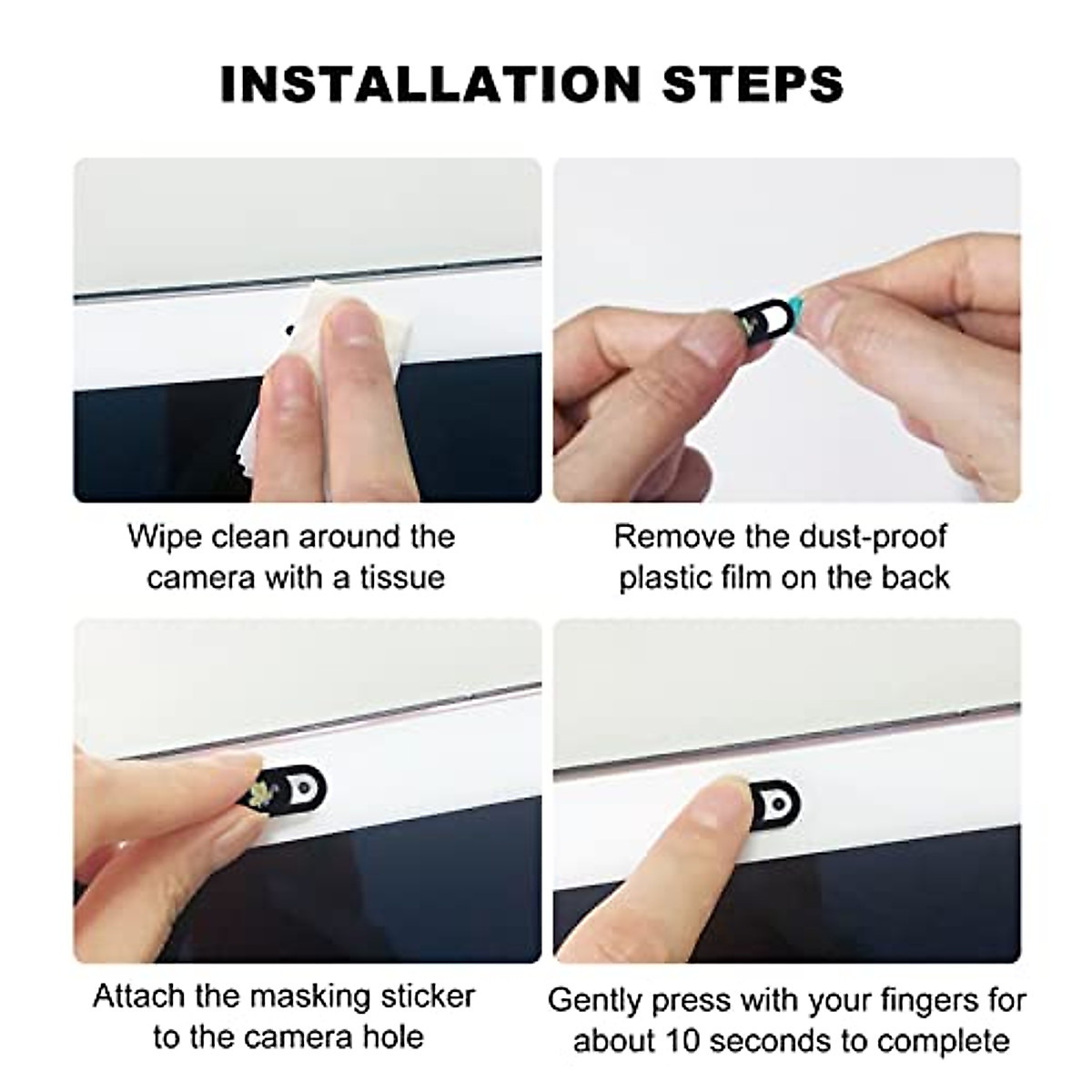 INSTALLATION STEPS

Wipe clean around the camera with a tissue

Remove the dust-proof plastic film on the back

Attach the masking sticker to the camera hole

Gently press with your fingers for about 10 seconds to complete