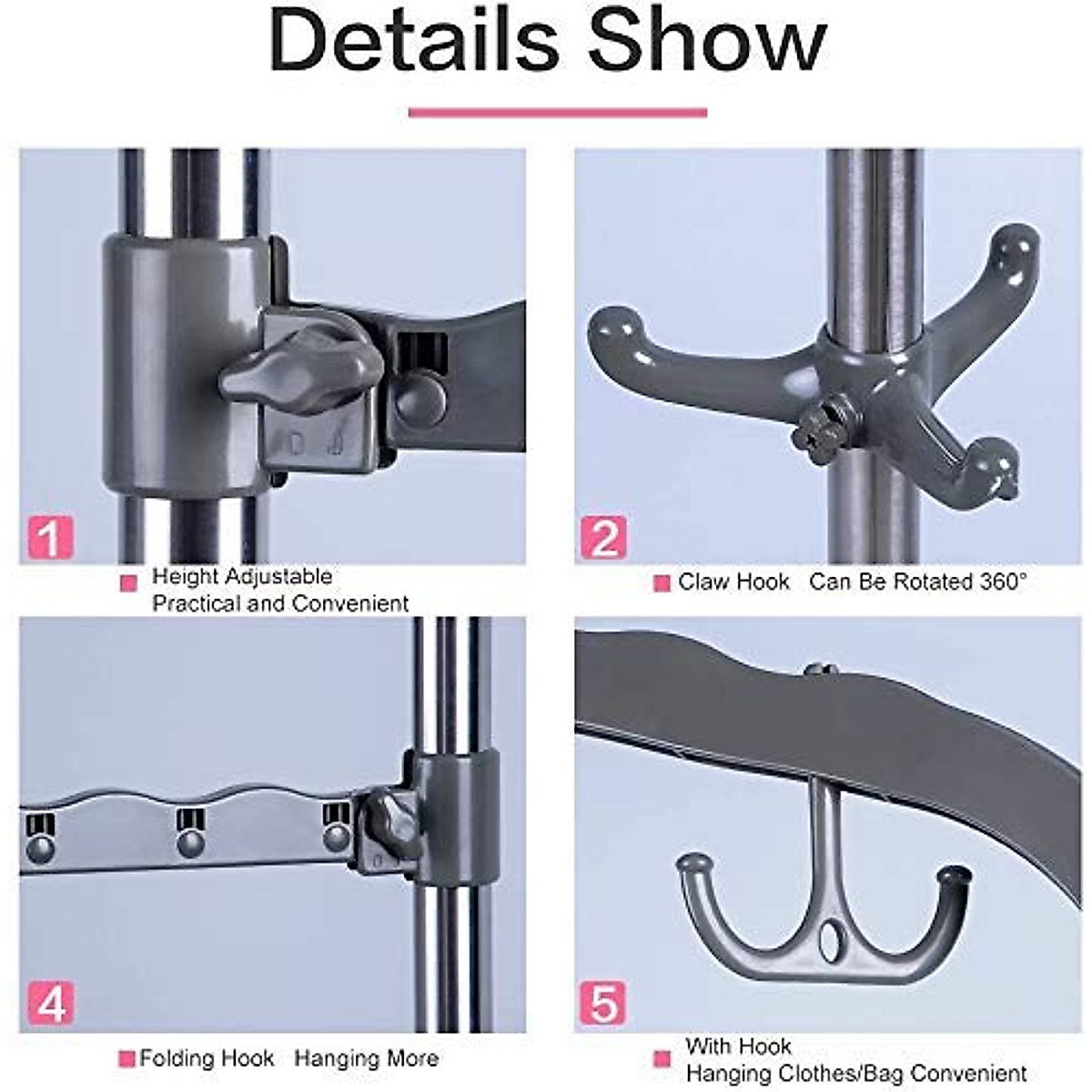 Details Show

1

Height Adjustable
Practical and Convenient

2

Claw Hook Can Be Rotated 360°

4

Folding Hook Hanging More

5

With Hook
Hanging Clothes/Bag Convenient