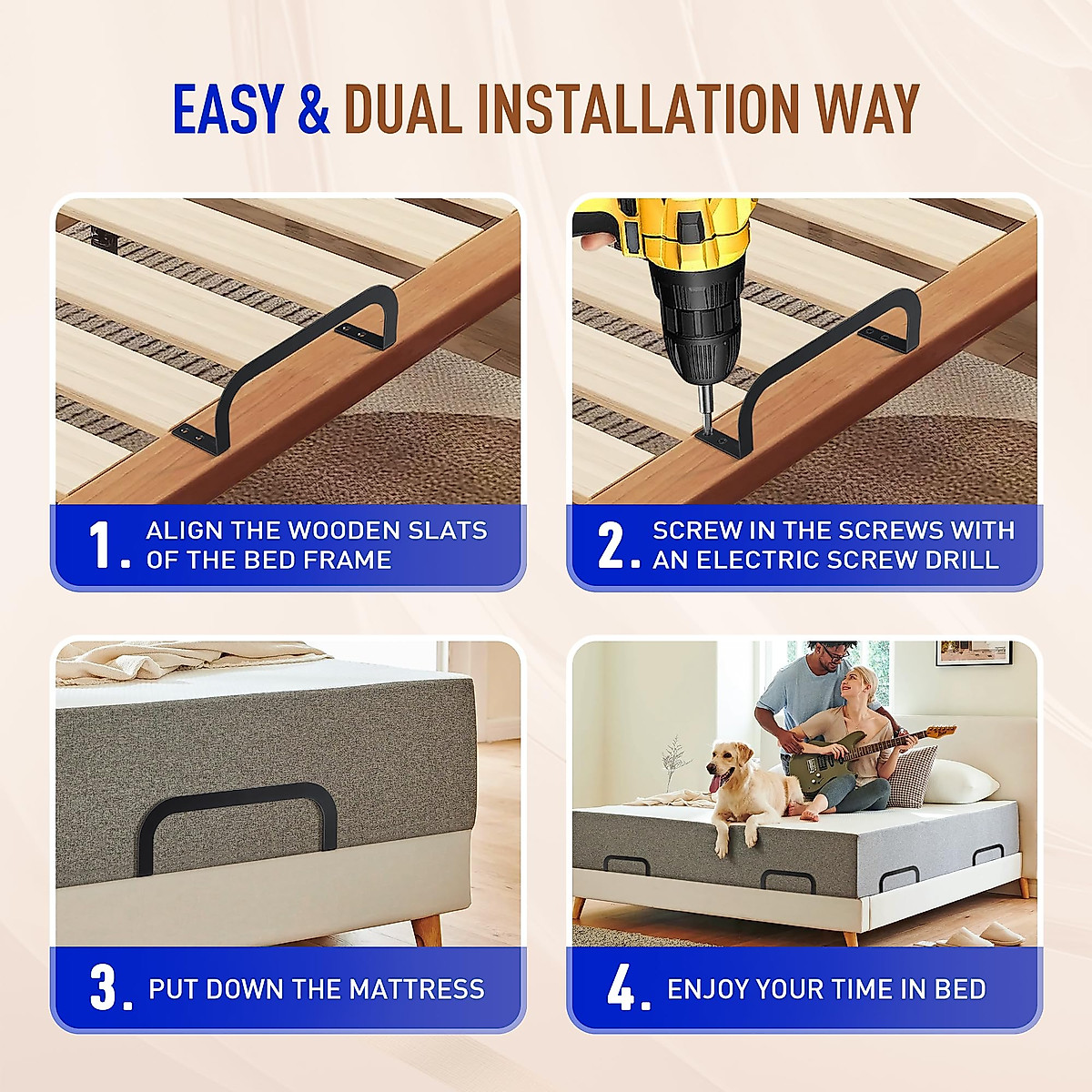 EASY & DUAL INSTALLATION WAY

1. ALIGN THE WOODEN SLATS OF THE BED FRAME

2. SCREW IN THE SCREWS WITH AN ELECTRIC SCREW DRILL

3. PUT DOWN THE MATTRESS

4. ENJOY YOUR TIME IN BED