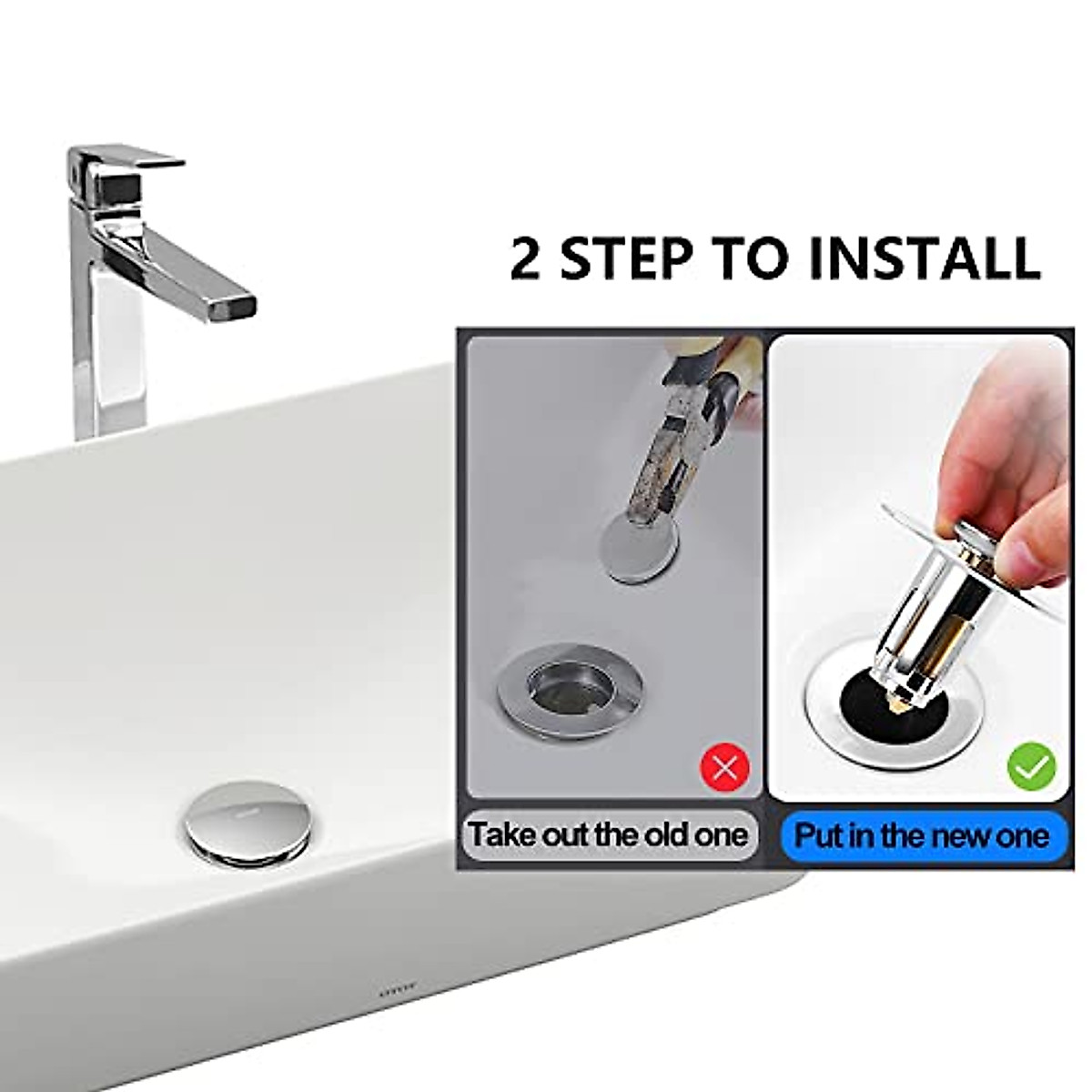 2 STEP TO INSTALL

Take out the old one

Put in the new one