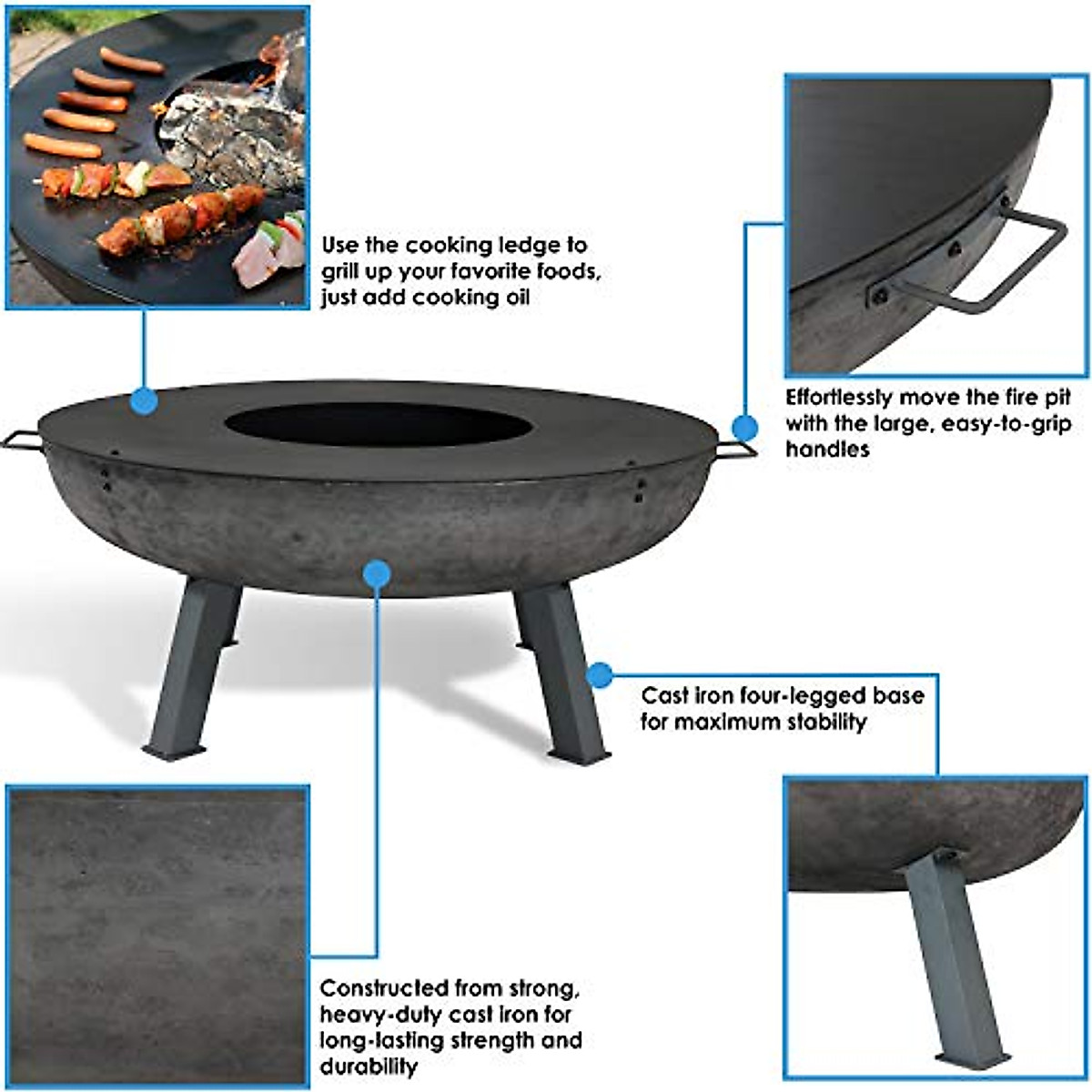 Use the cooking ledge to grill up your favorite foods, just add cooking oil

Effortlessly move the fire pit with the large, easy-to-grip handles

Cast iron four-legged base for maximum stability

Constructed from strong, heavy-duty cast iron for long-lasting strength and durability