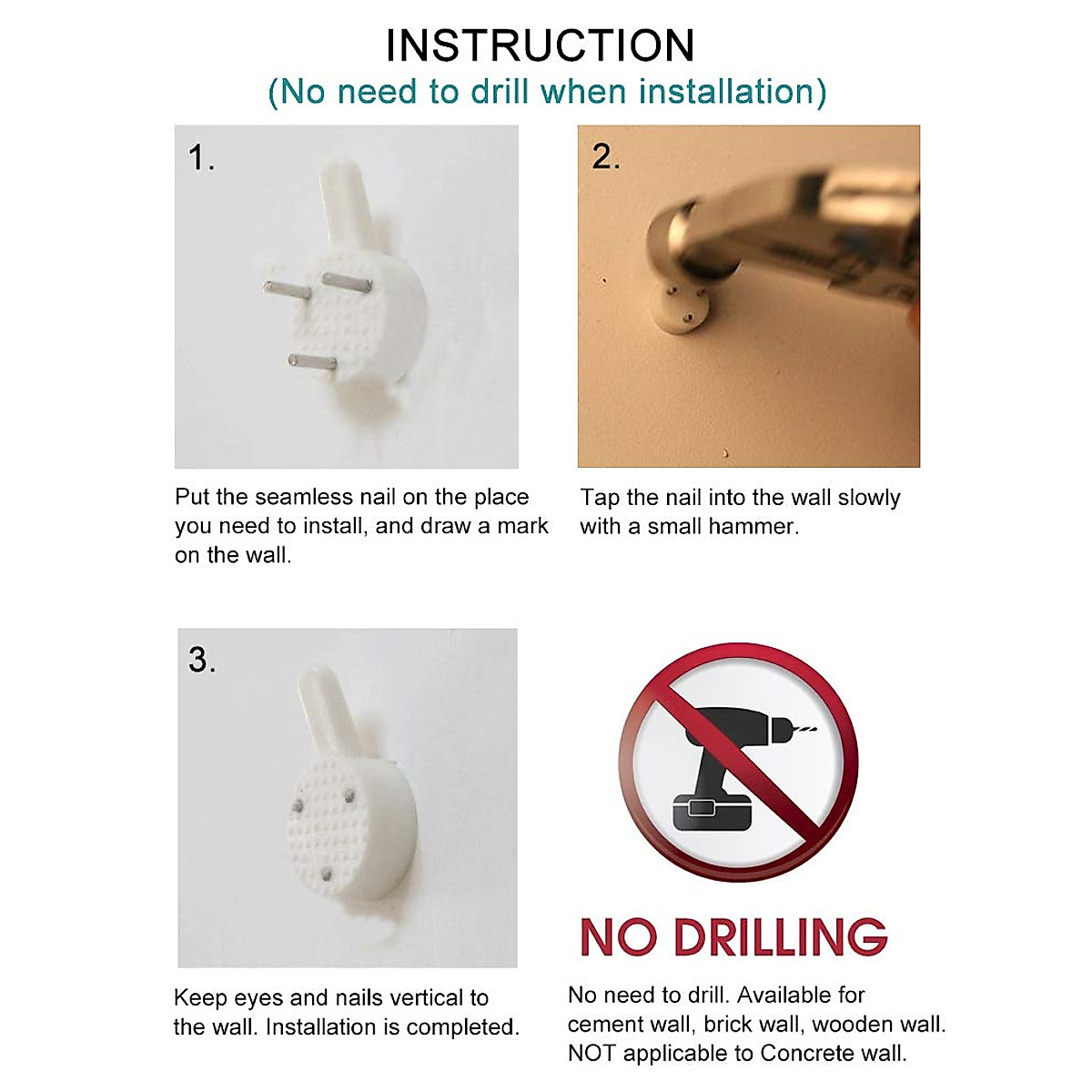 INSTRUCTION
(No need to drill when installation)

1.

Put the seamless nail on the place you need to install, and draw a mark on the wall.

2.

Tap the nail into the wall slowly with a small hammer.

3.

Keep eyes and nails vertical to the wall. Installation is completed.

NO DRILLING

No need to drill. Available for cement wall, brick wall, wooden wall. NOT applicable to Concrete wall.