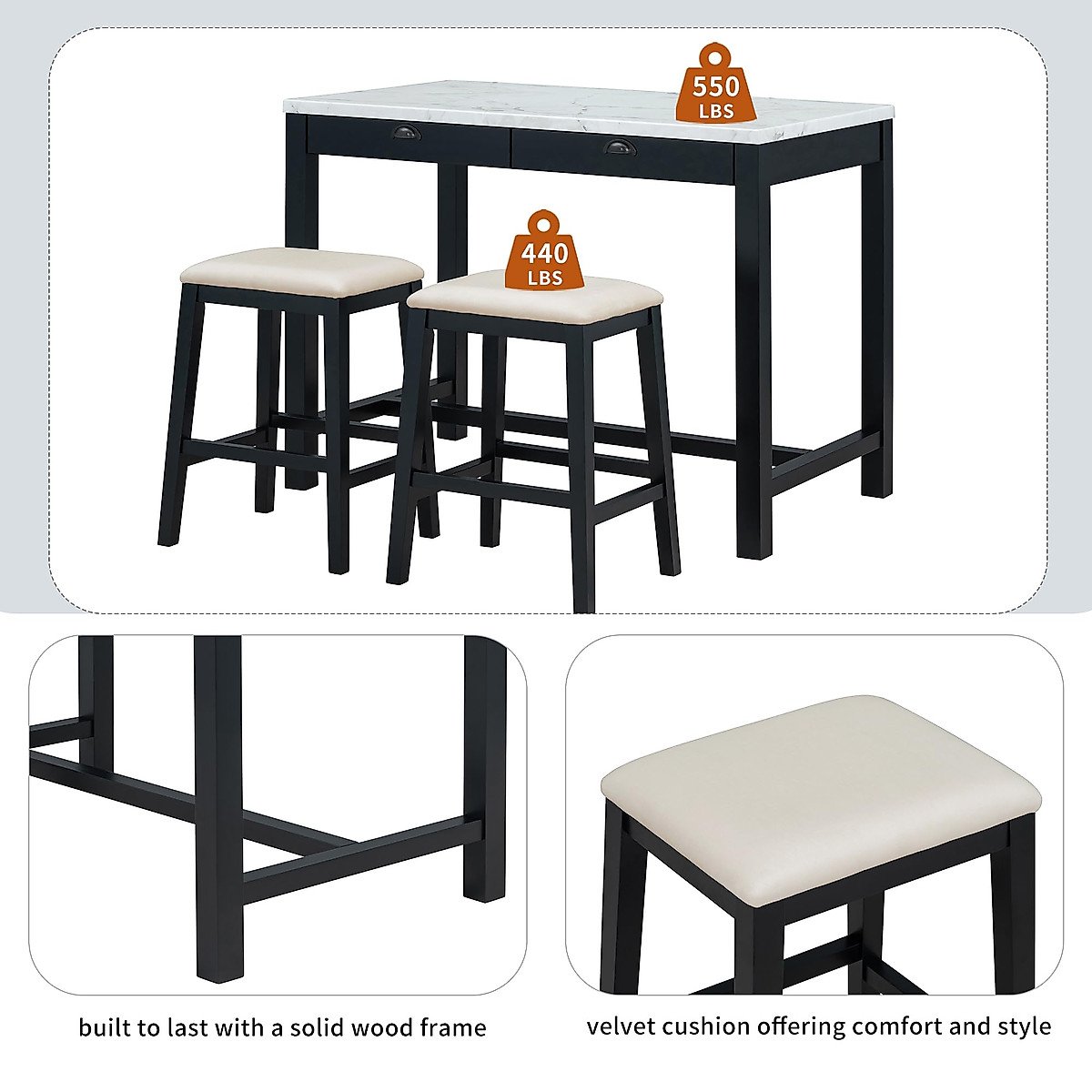 550
LBS

440
LBS

built to last with a solid wood frame

velvet cushion offering comfort and style