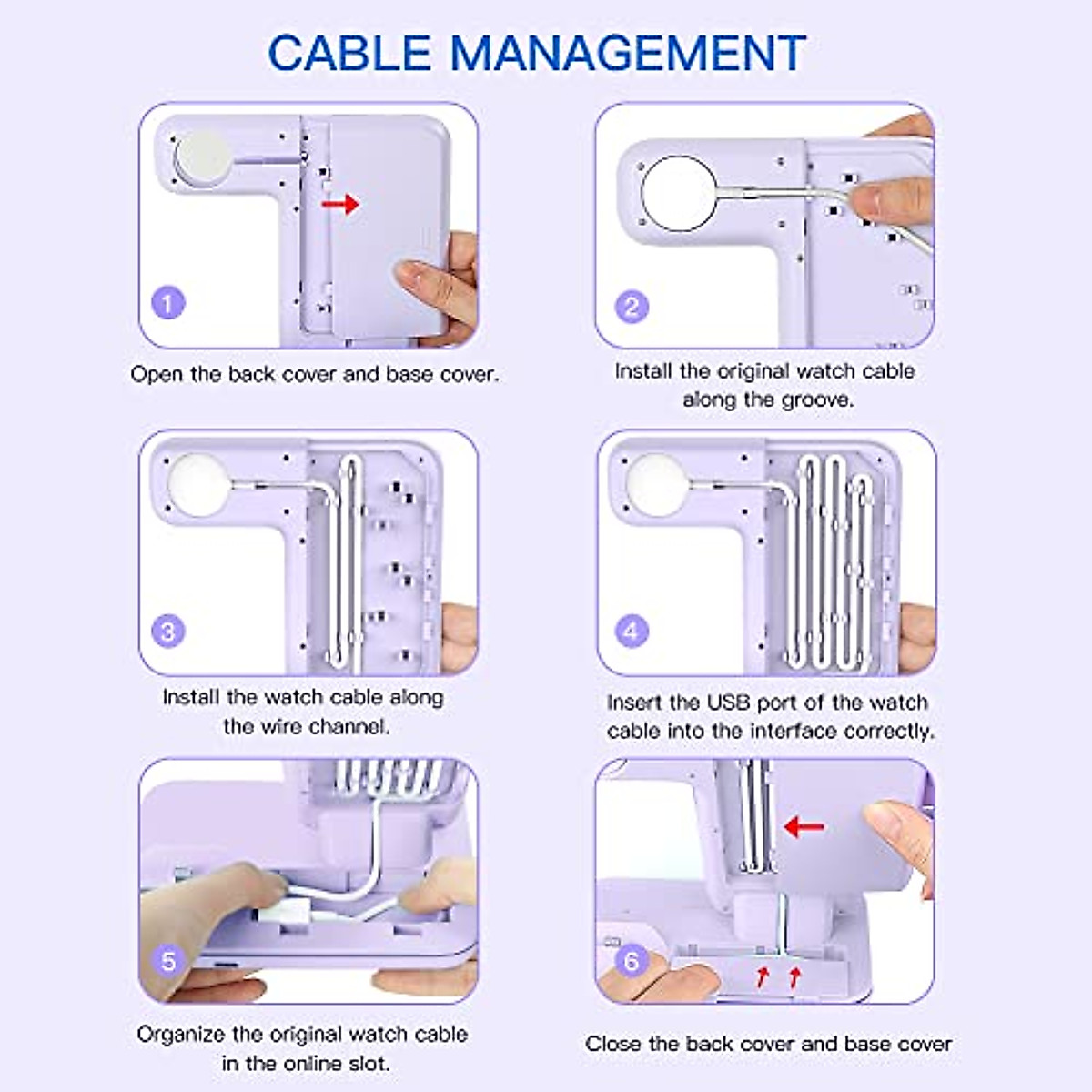 CABLE MANAGEMENT

1

Open the back cover and base cover.

2

Install the original watch cable along the groove.

3

Install the watch cable along the wire channel.

4

Insert the USB port of the watch cable into the interface correctly.

5

Organize the original watch cable in the online slot.

6

Close the back cover and base cover