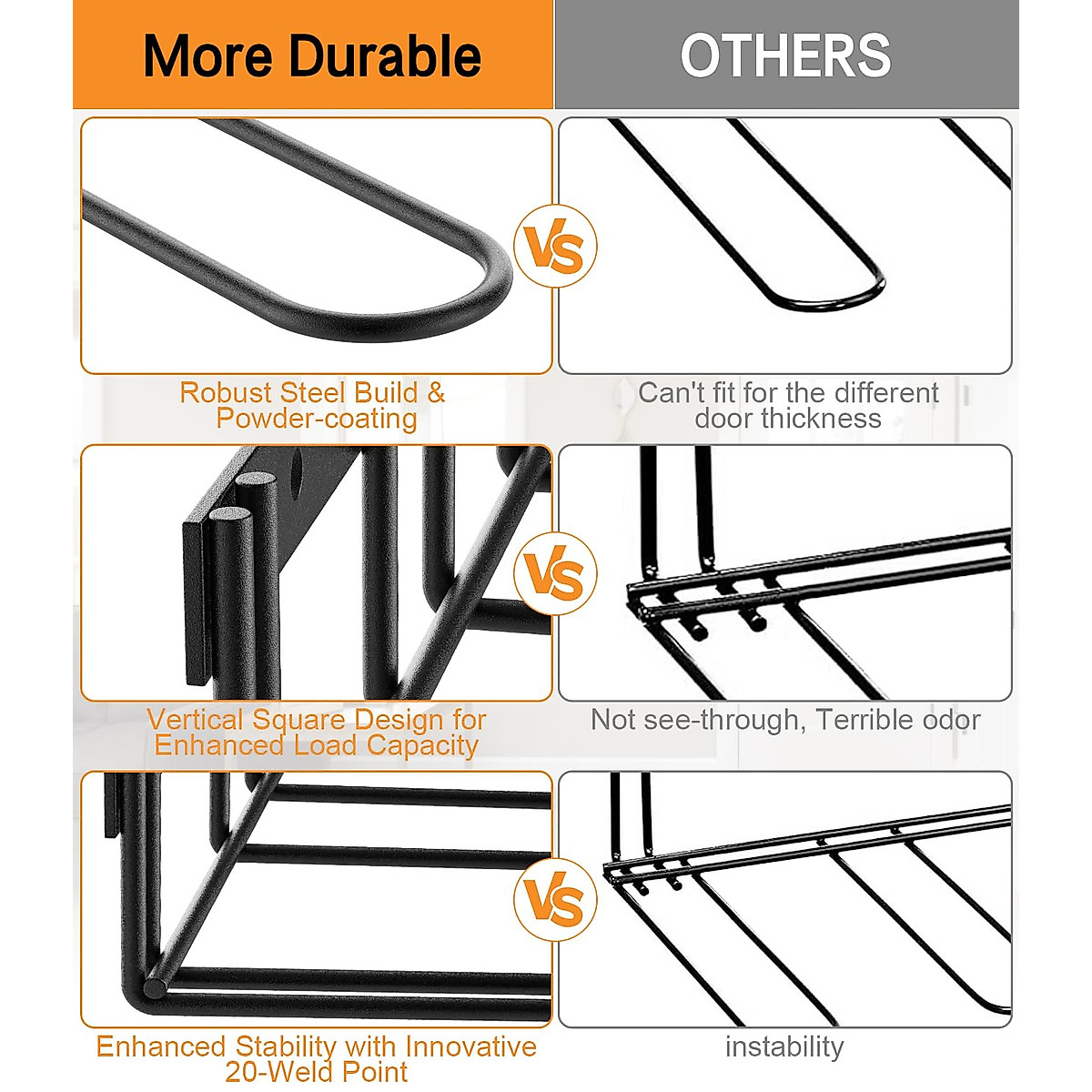 More Durable

OTHERS

VS

Robust Steel Build & Powder-coating

Can't fit for the different door thickness

VS

Vertical Square Design for Enhanced Load Capacity

Not see-through, Terrible odor

VS

Enhanced Stability with Innovative 20-Weld Point

instability