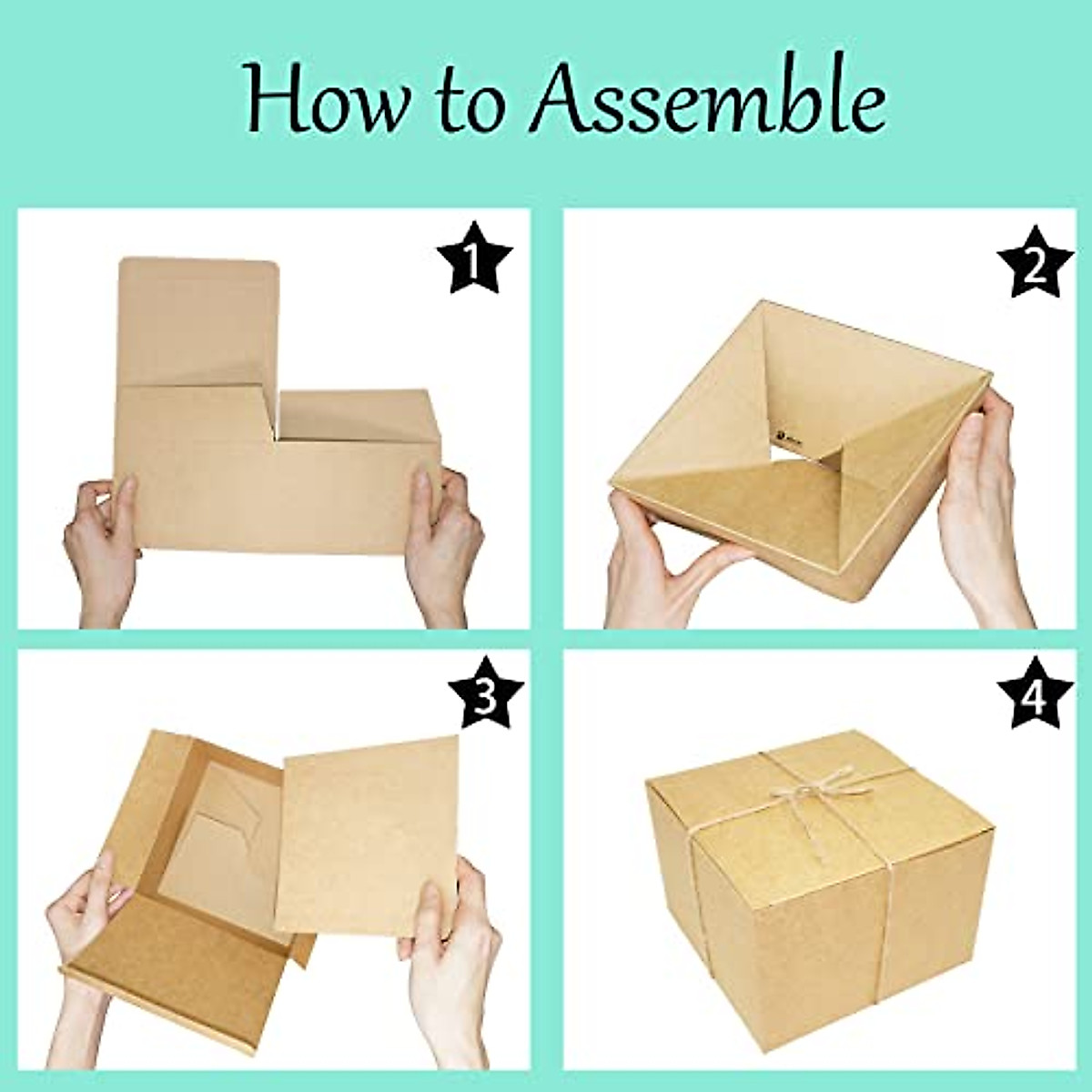 How to Assemble

1

2

3

4