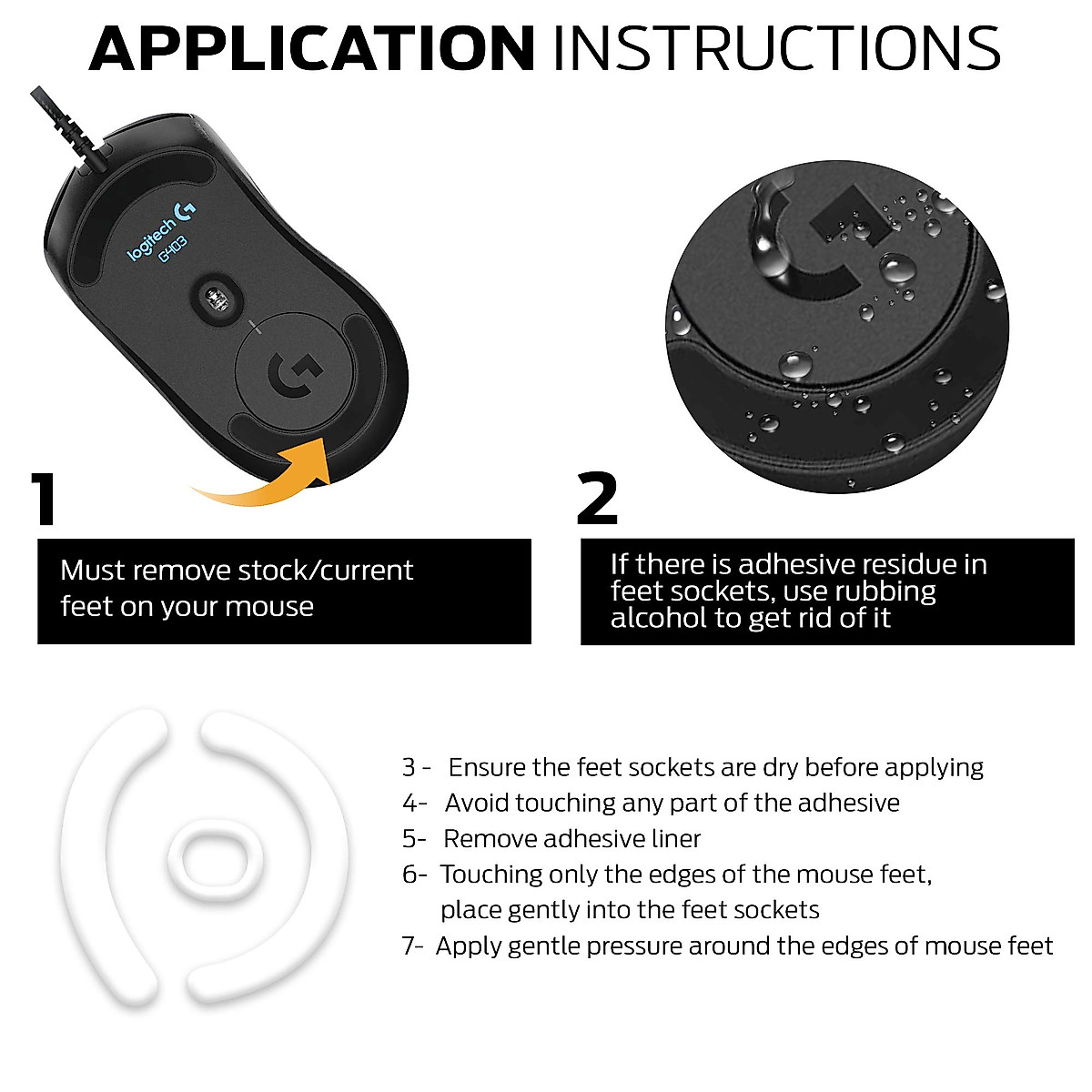 APPLICATION INSTRUCTIONS

logitech G403

1

Must remove stock/current feet on your mouse

2

If there is adhesive residue in feet sockets, use rubbing alcohol to get rid of it

3 - Ensure the feet sockets are dry before applying
4- Avoid touching any part of the adhesive
5- Remove adhesive liner
6- Touching only the edges of the mouse feet, place gently into the feet sockets
7- Apply gentle pressure around the edges of mouse feet