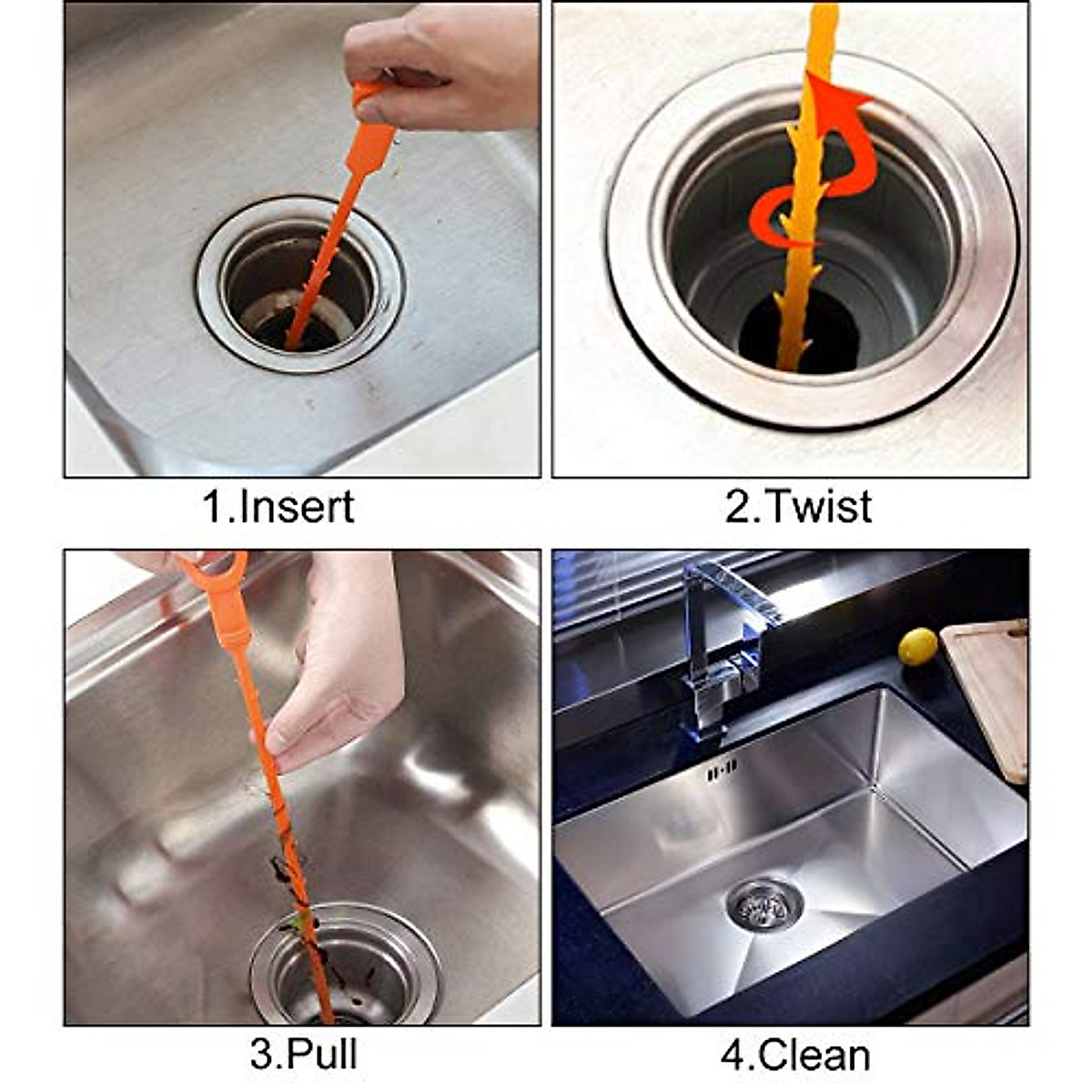 1.Insert

2.Twist

3.Pull

4.Clean