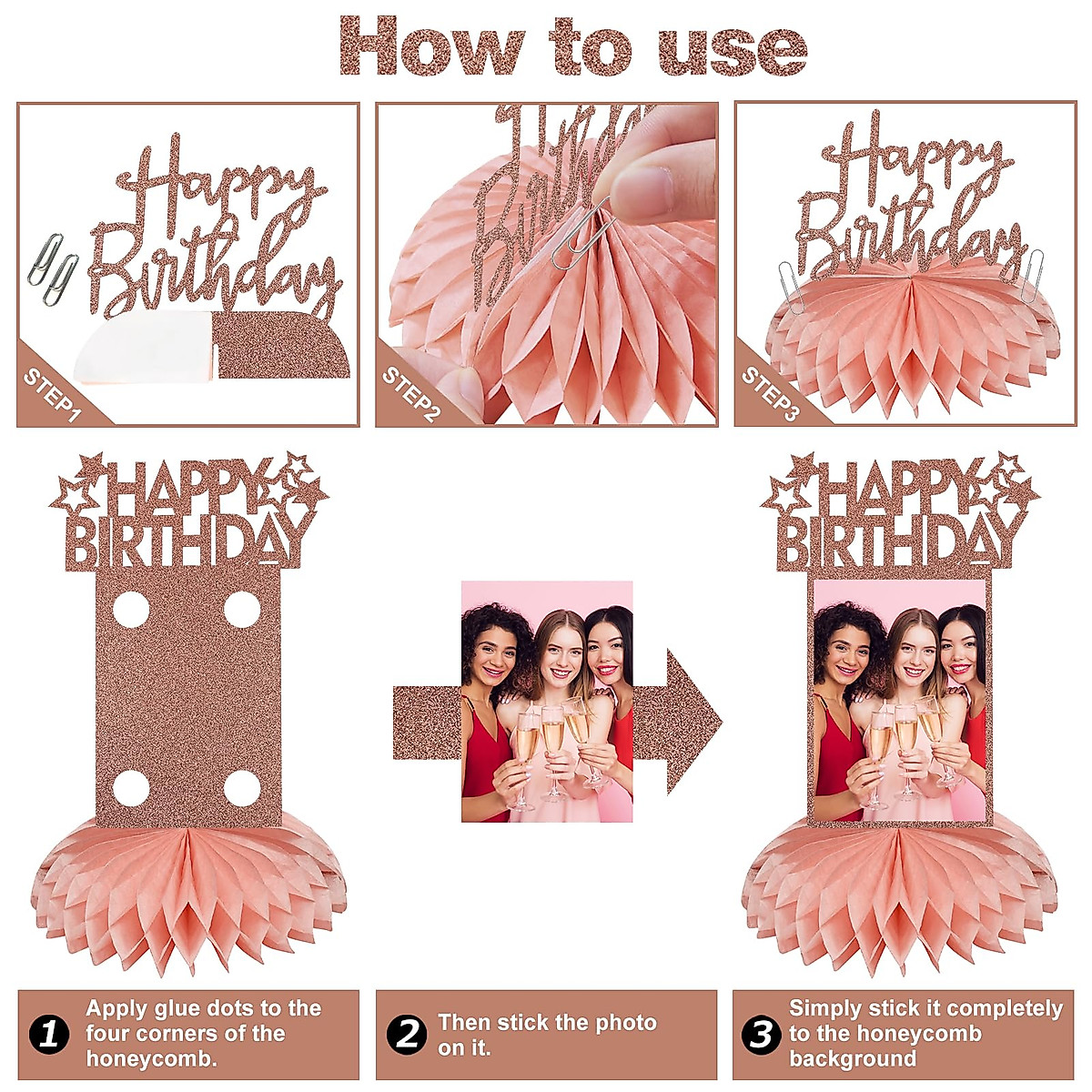 How to use

Happy Birthday

STEP1

Birthday

STEP2

Happy Birthday

STEP3

HAPPY BIRTHDAY

HAPPY BIRTHDAY

1 Apply glue dots to the four corners of the honeycomb.

2 Then stick the photo on it.

3 Simply stick it completely to the honeycomb background