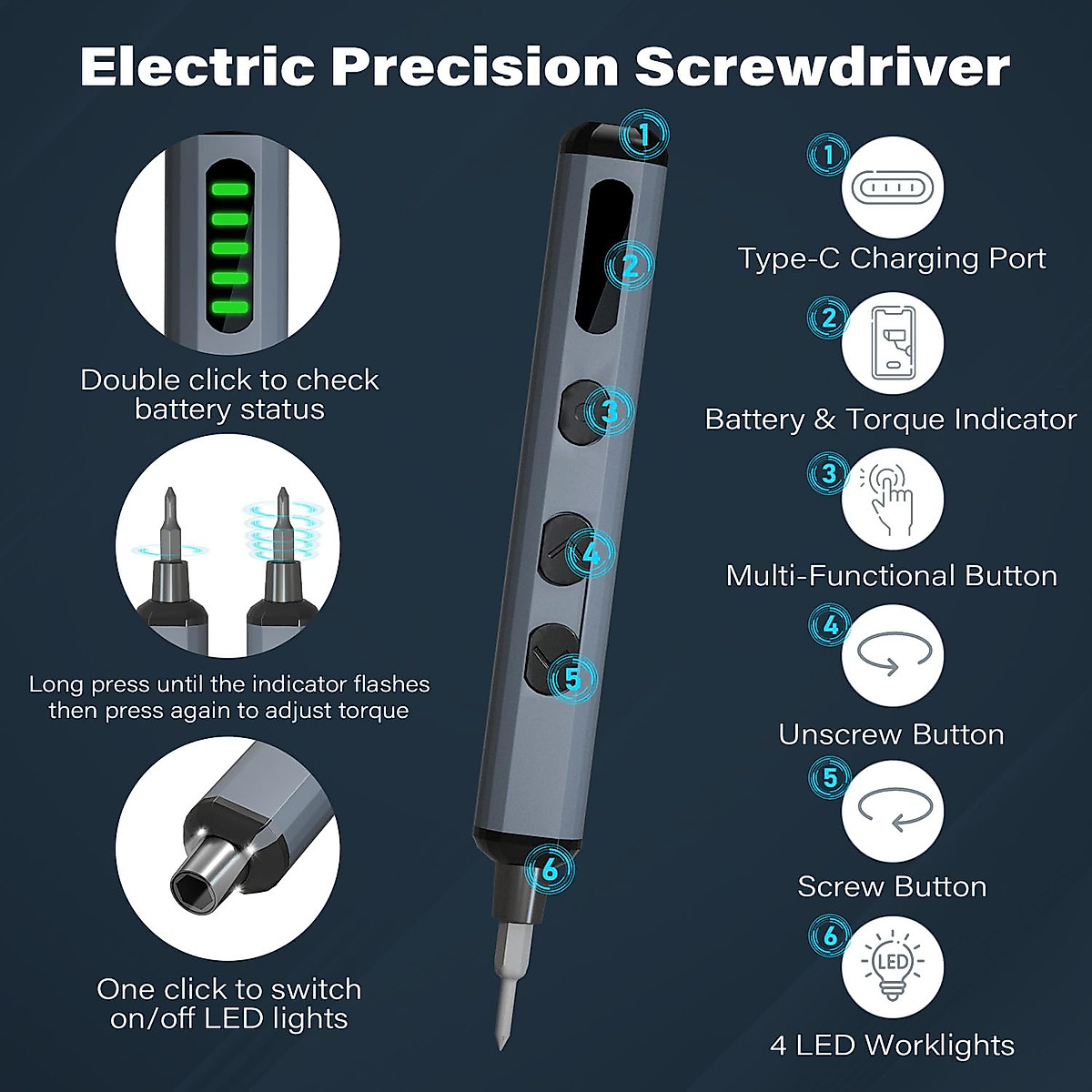 Electric Precision Screwdriver

Double click to check battery status

Long press until the indicator flashes then press again to adjust torque

One click to switch on/off LED lights

1
2
3
4
5
6

1
Type-C Charging Port

2
Battery & Torque Indicator

3
Multi-Functional Button

4
Unscrew Button

5
Screw Button

6
LED
4 LED Worklights