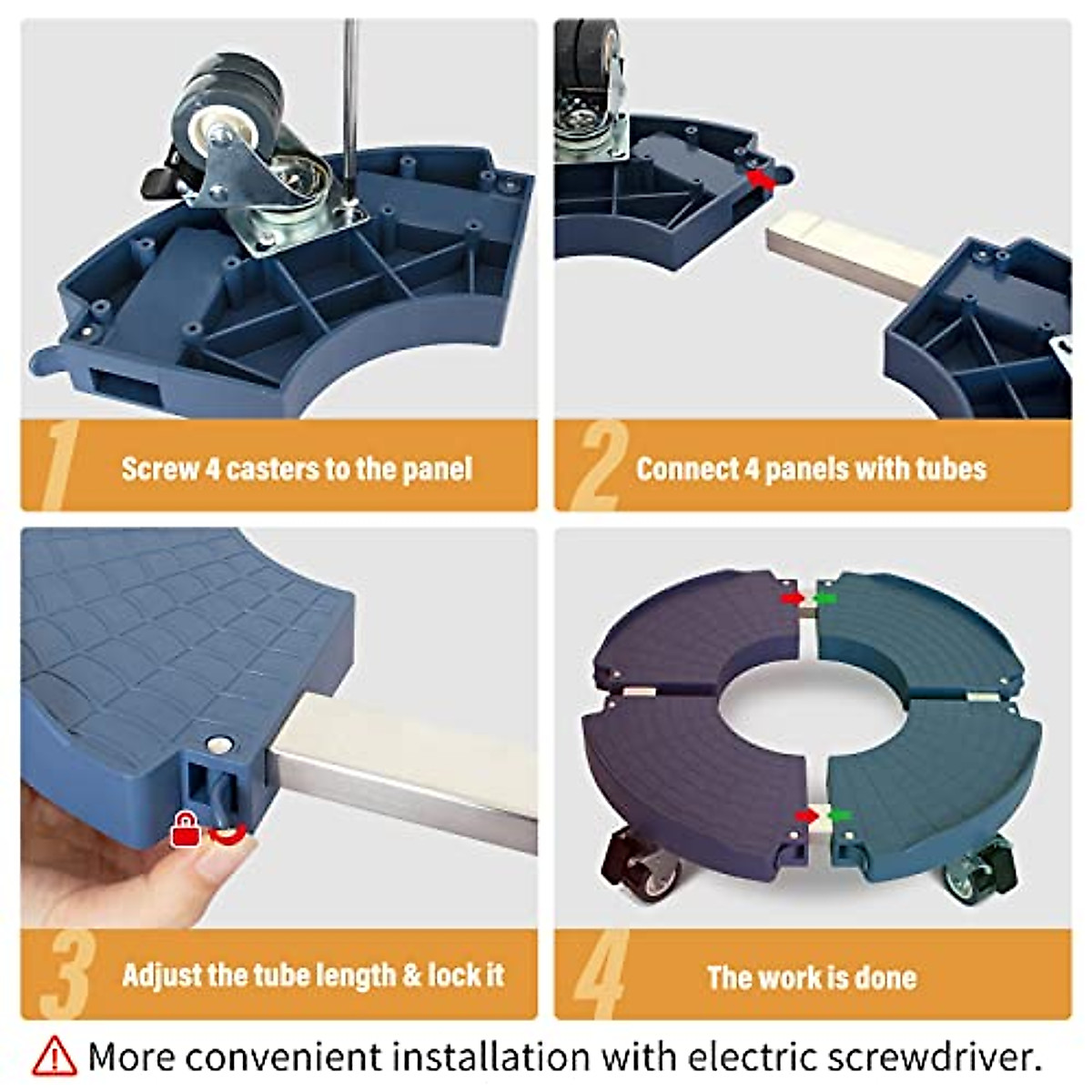 1 Screw 4 casters to the panel

2 Connect 4 panels with tubes

3 Adjust the tube length & lock it

4 The work is done

More convenient installation with electric screwdriver.