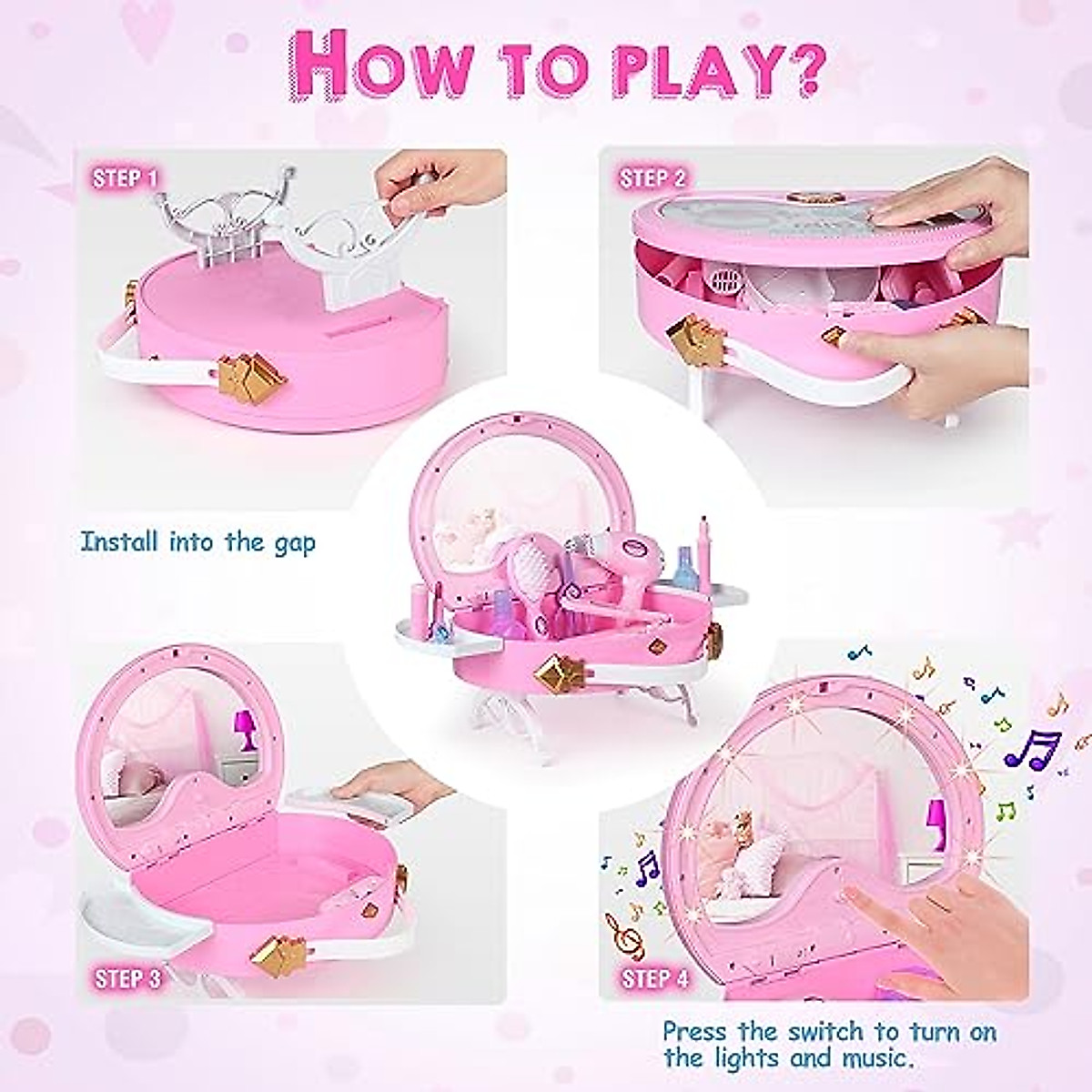 HOW TO PLAY?

STEP 1

STEP 2

Install into the gap

STEP 3

STEP 4

Press the switch to turn on the lights and music.