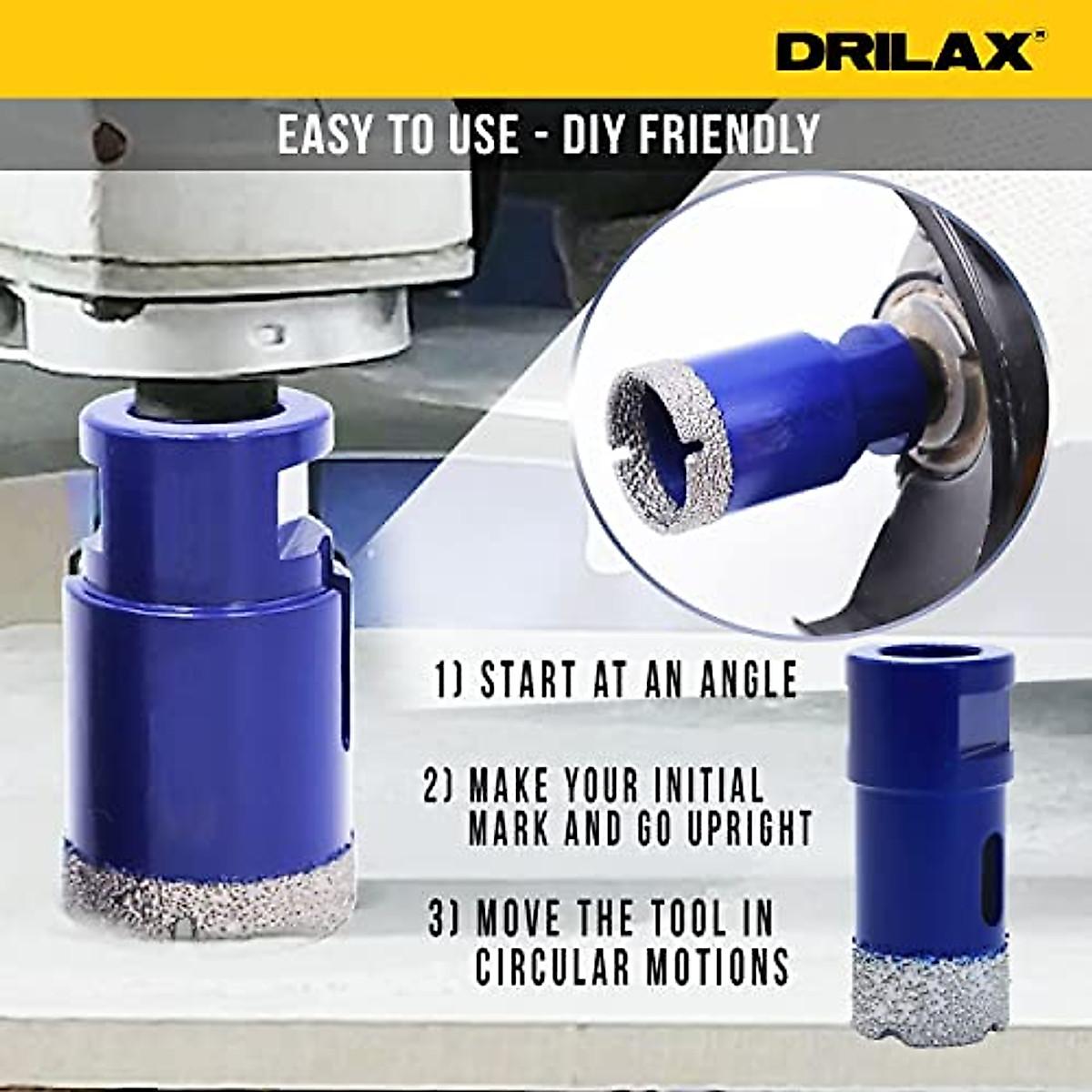 DRILAX®

EASY TO USE - DIY FRIENDLY

1) START AT AN ANGLE

2) MAKE YOUR INITIAL MARK AND GO UPRIGHT

3) MOVE THE TOOL IN CIRCULAR MOTIONS