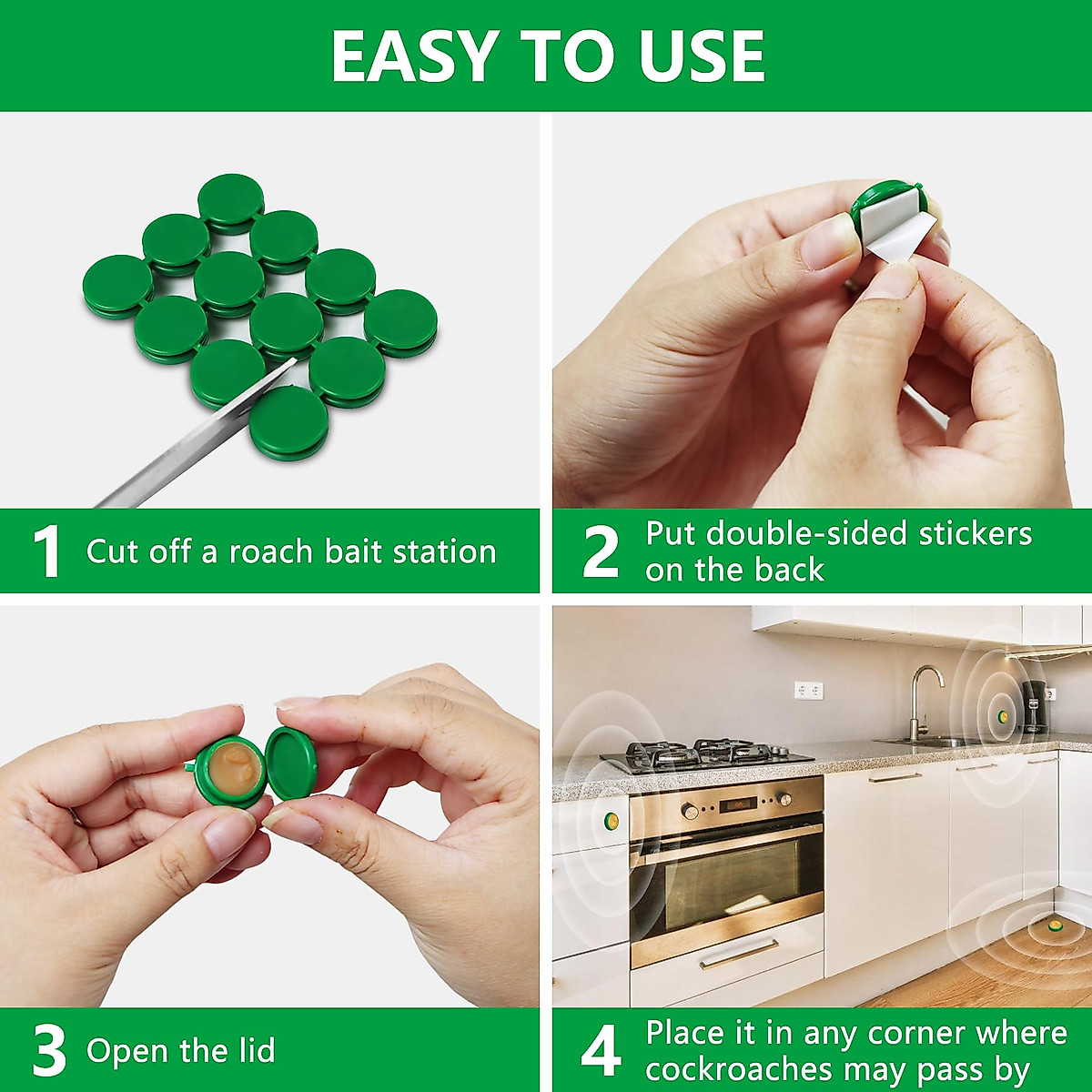 EASY TO USE

1 Cut off a roach bait station

2 Put double-sided stickers on the back

3 Open the lid

4 Place it in any corner where cockroaches may pass by