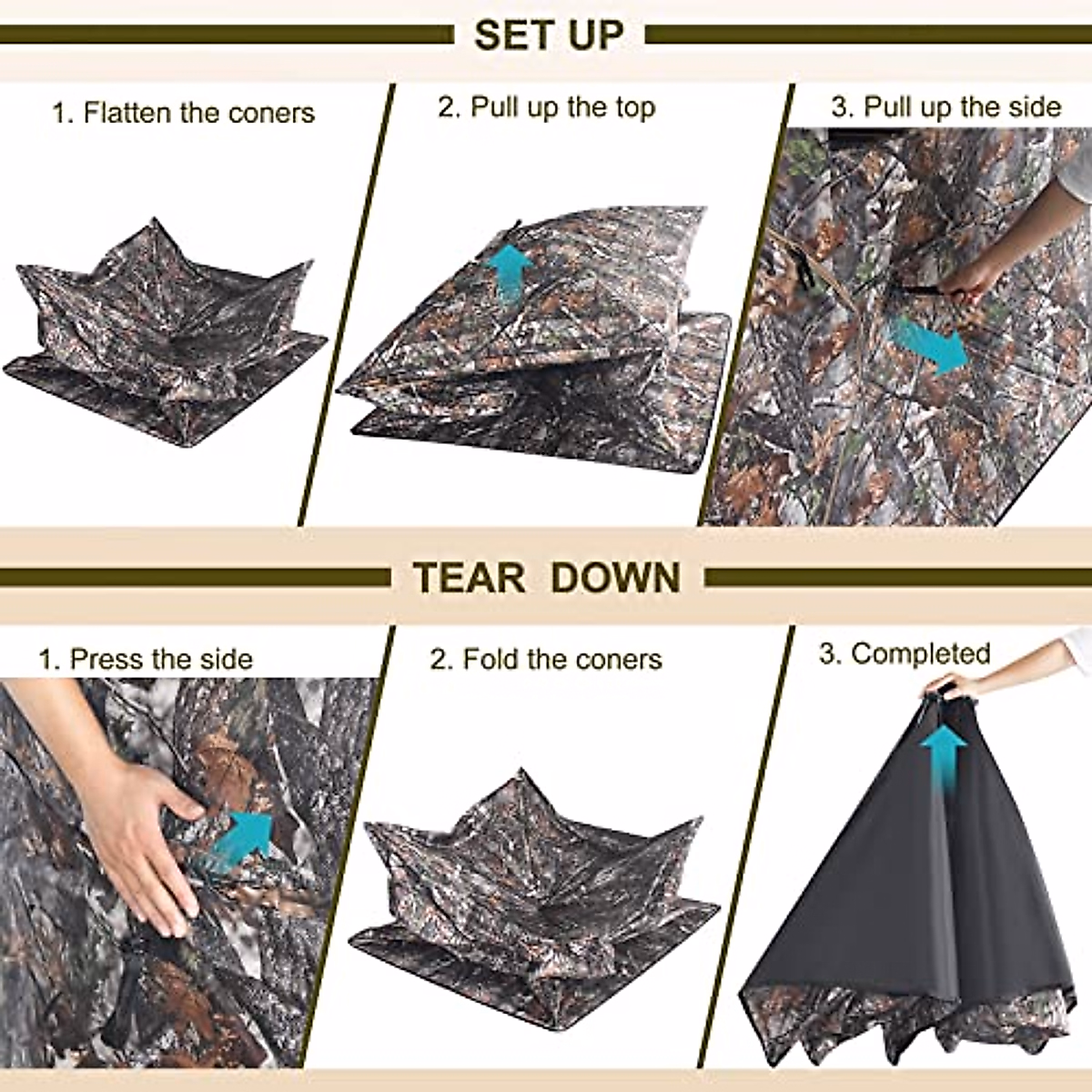 SET UP

1. Flatten the coners

2. Pull up the top

3. Pull up the side

TEAR DOWN

1. Press the side

2. Fold the coners

3. Completed