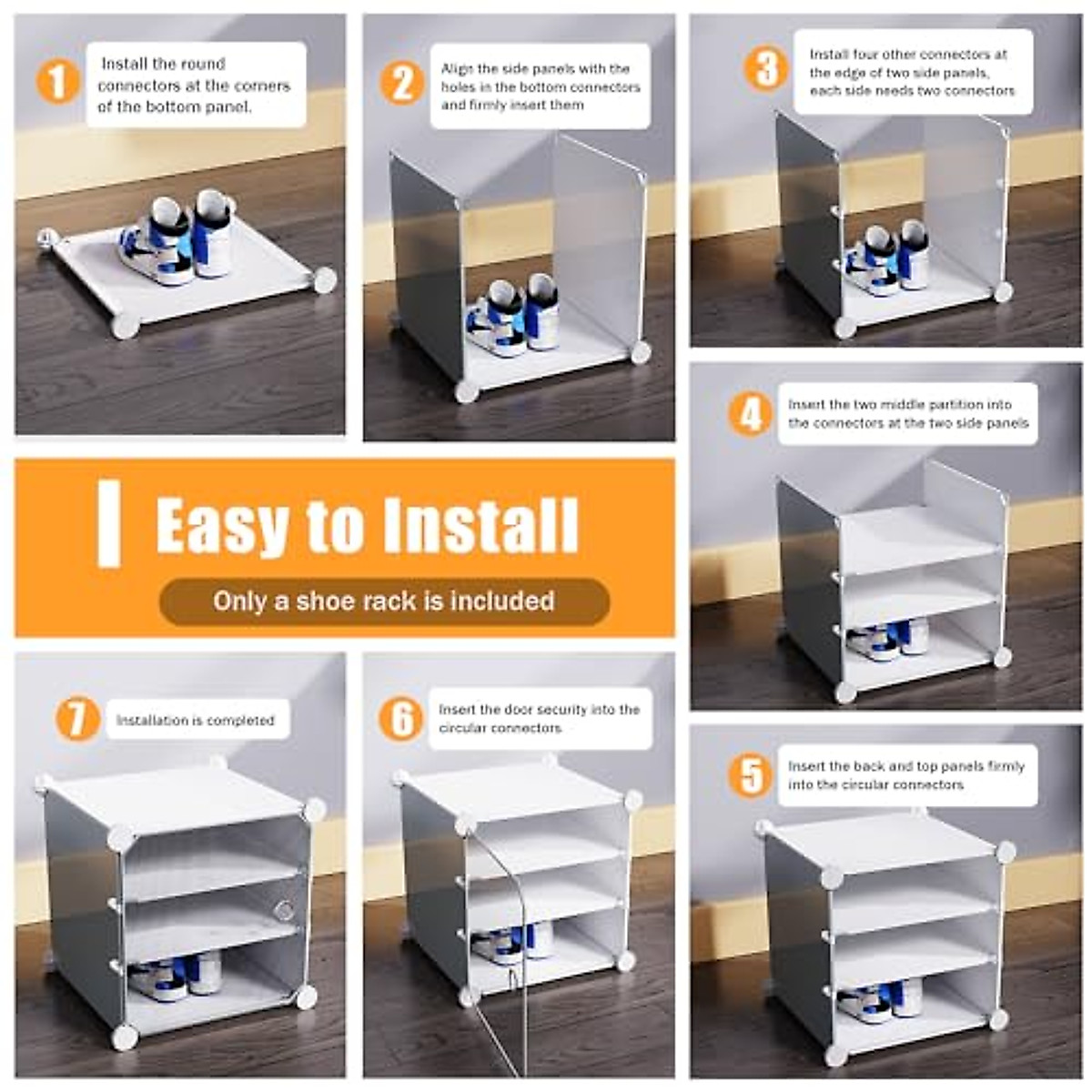 1 Install the round connectors at the corners of the bottom panel.

2 Align the side panels with the holes in the bottom connectors and firmly insert them

3 Install four other connectors at the edge of two side panels, each side needs two connectors

4 Insert the two middle partition into the connectors at the two side panels

Easy to Install

Only a shoe rack is included

7 Installation is completed

6 Insert the door security into the circular connectors

5 Insert the back and top panels firmly into the circular connectors