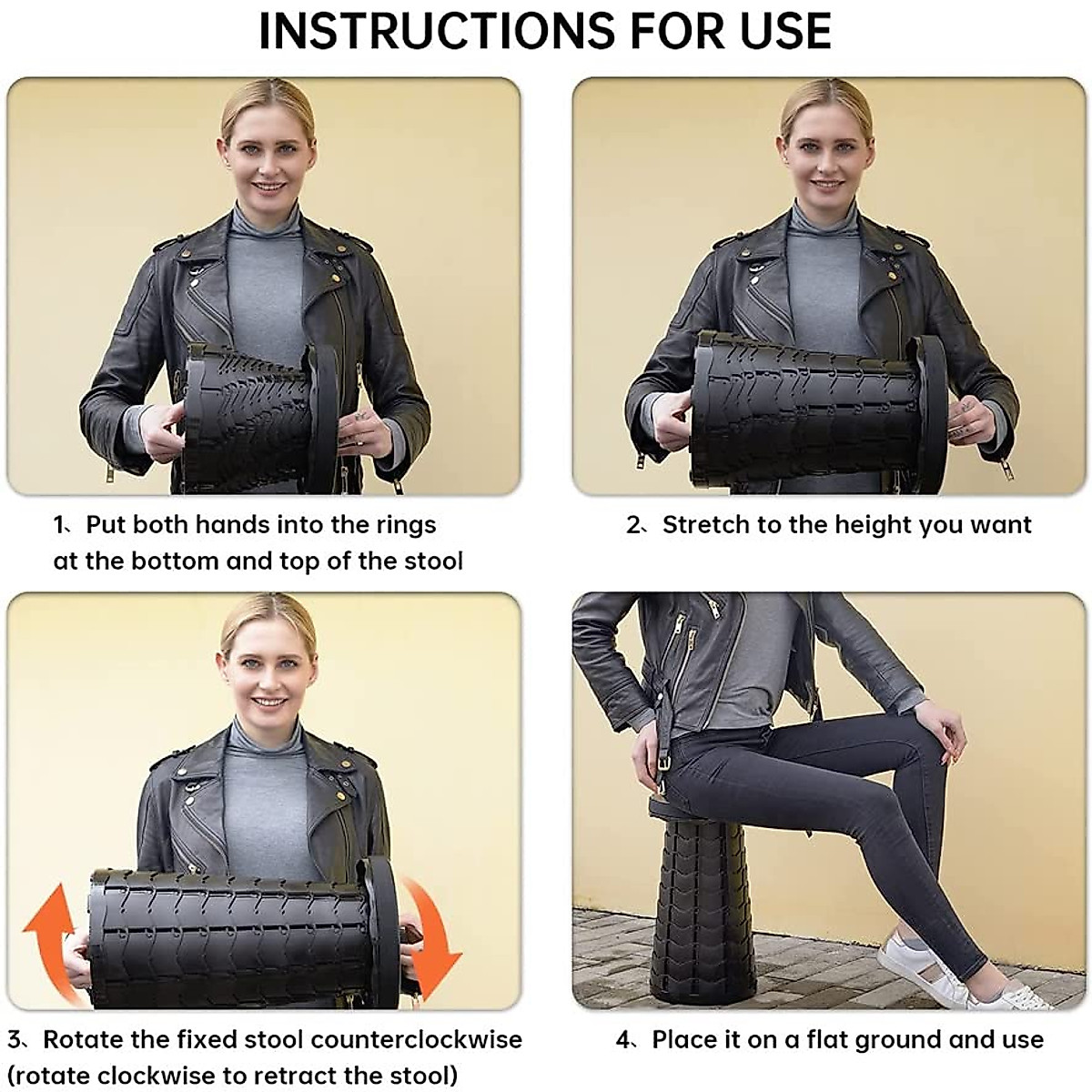 INSTRUCTIONS FOR USE

1、Put both hands into the rings at the bottom and top of the stool

2、Stretch to the height you want

3、Rotate the fixed stool counterclockwise (rotate clockwise to retract the stool)

4、Place it on a flat ground and use