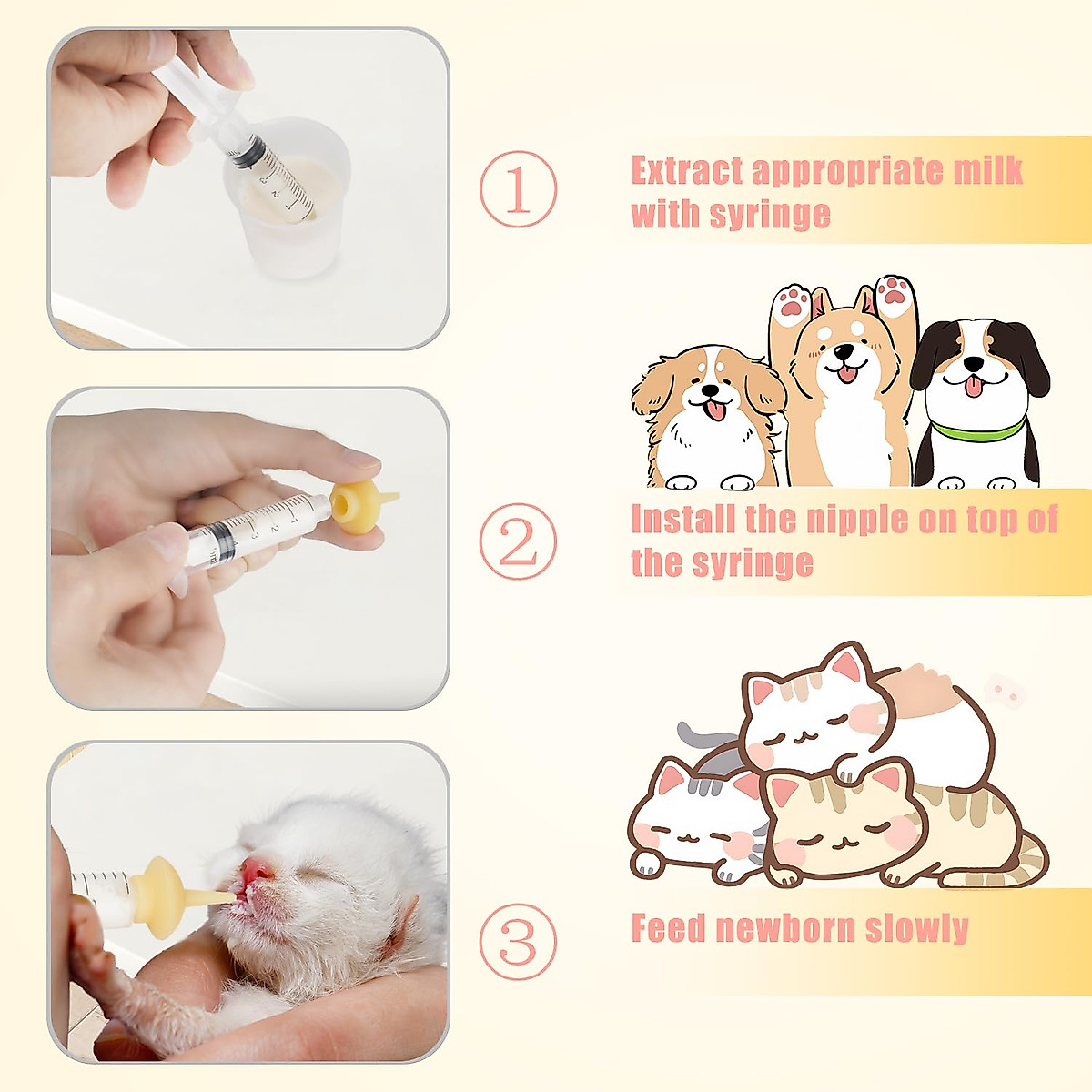 ①

Extract appropriate milk with syringe

②

Install the nipple on top of the syringe

③

Feed newborn slowly