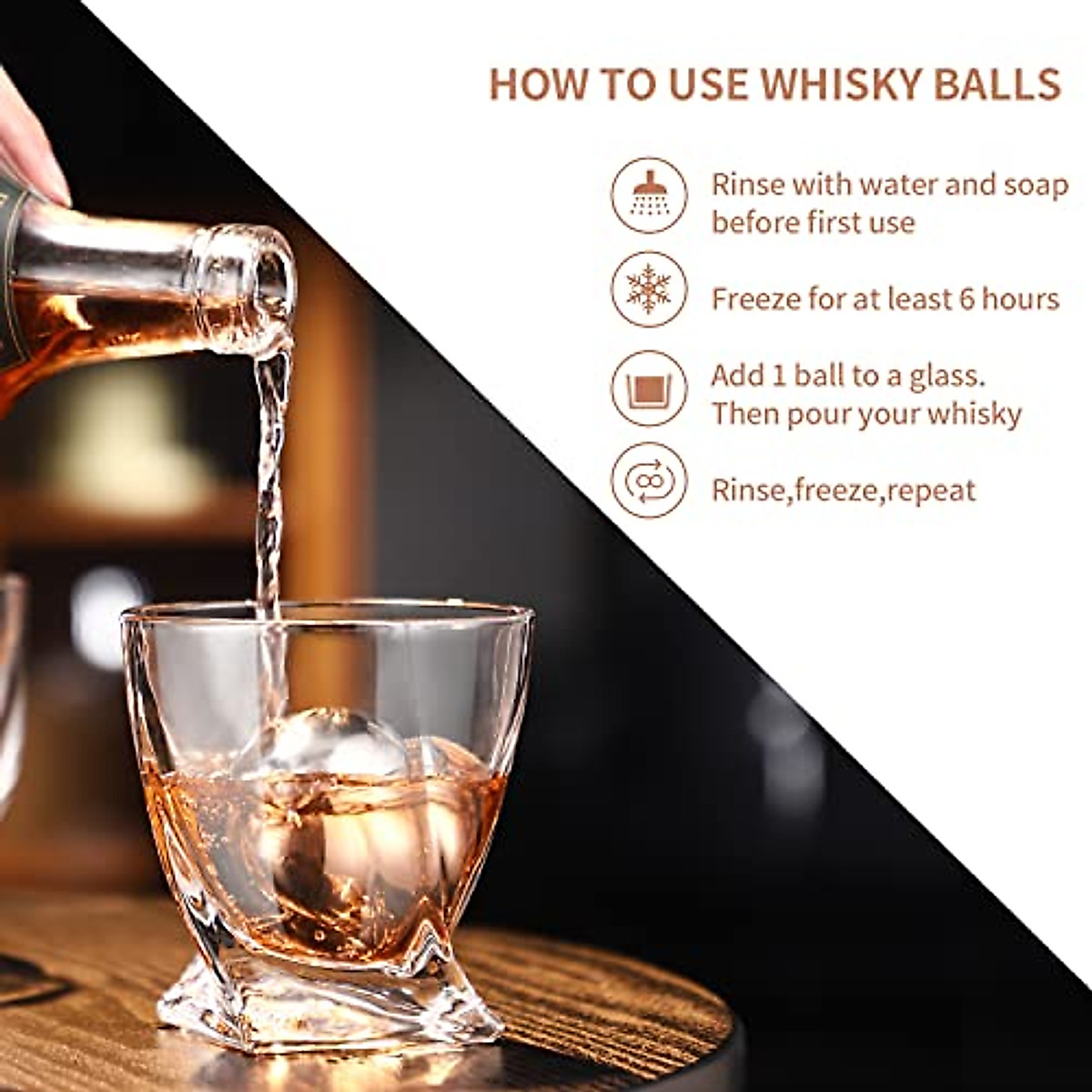 HOW TO USE WHISKY BALLS

Rinse with water and soap before first use

Freeze for at least 6 hours

Add 1 ball to a glass. Then pour your whisky

Rinse,freeze,repeat