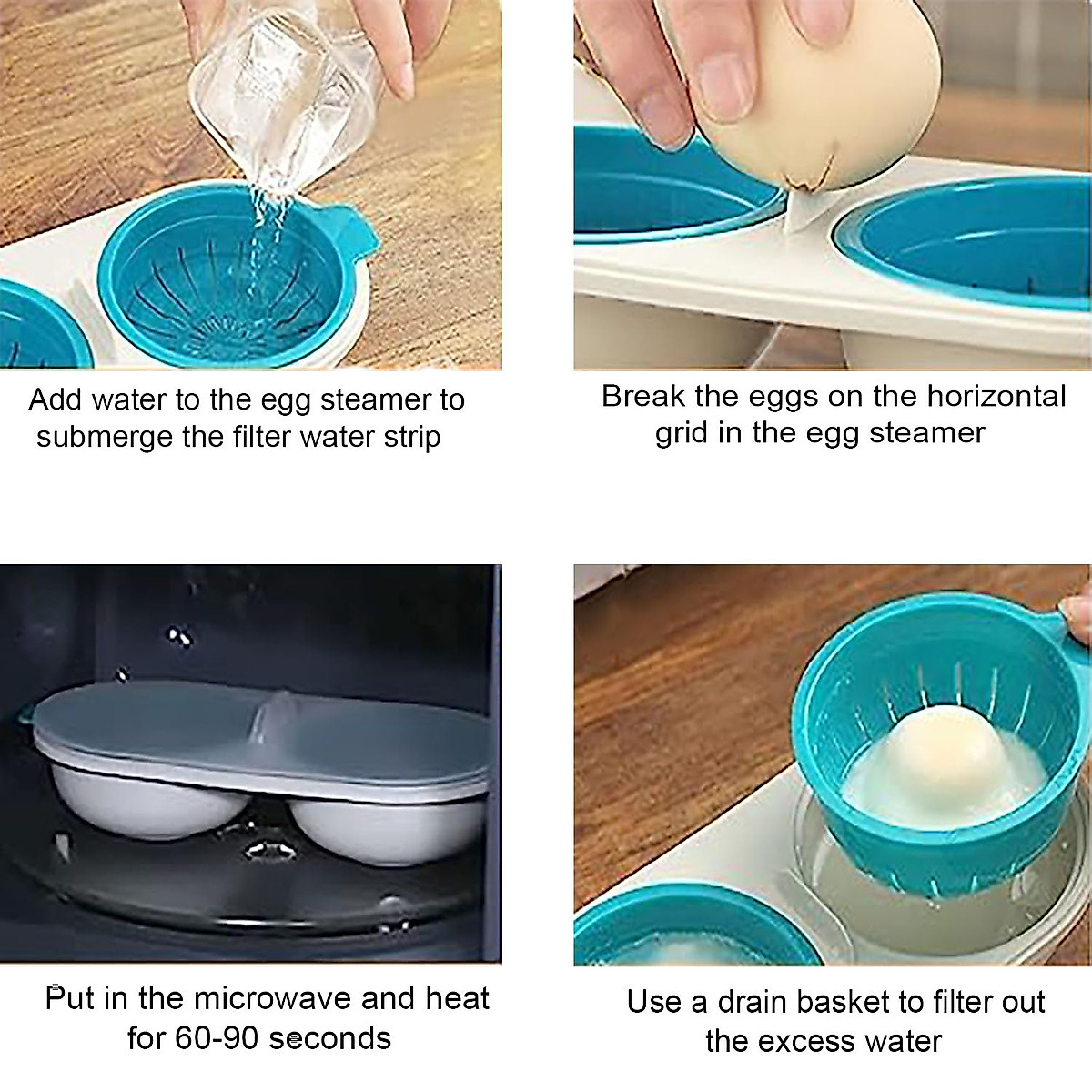 Add water to the egg steamer to submerge the filter water strip

Break the eggs on the horizontal grid in the egg steamer

Put in the microwave and heat for 60-90 seconds

Use a drain basket to filter out the excess water