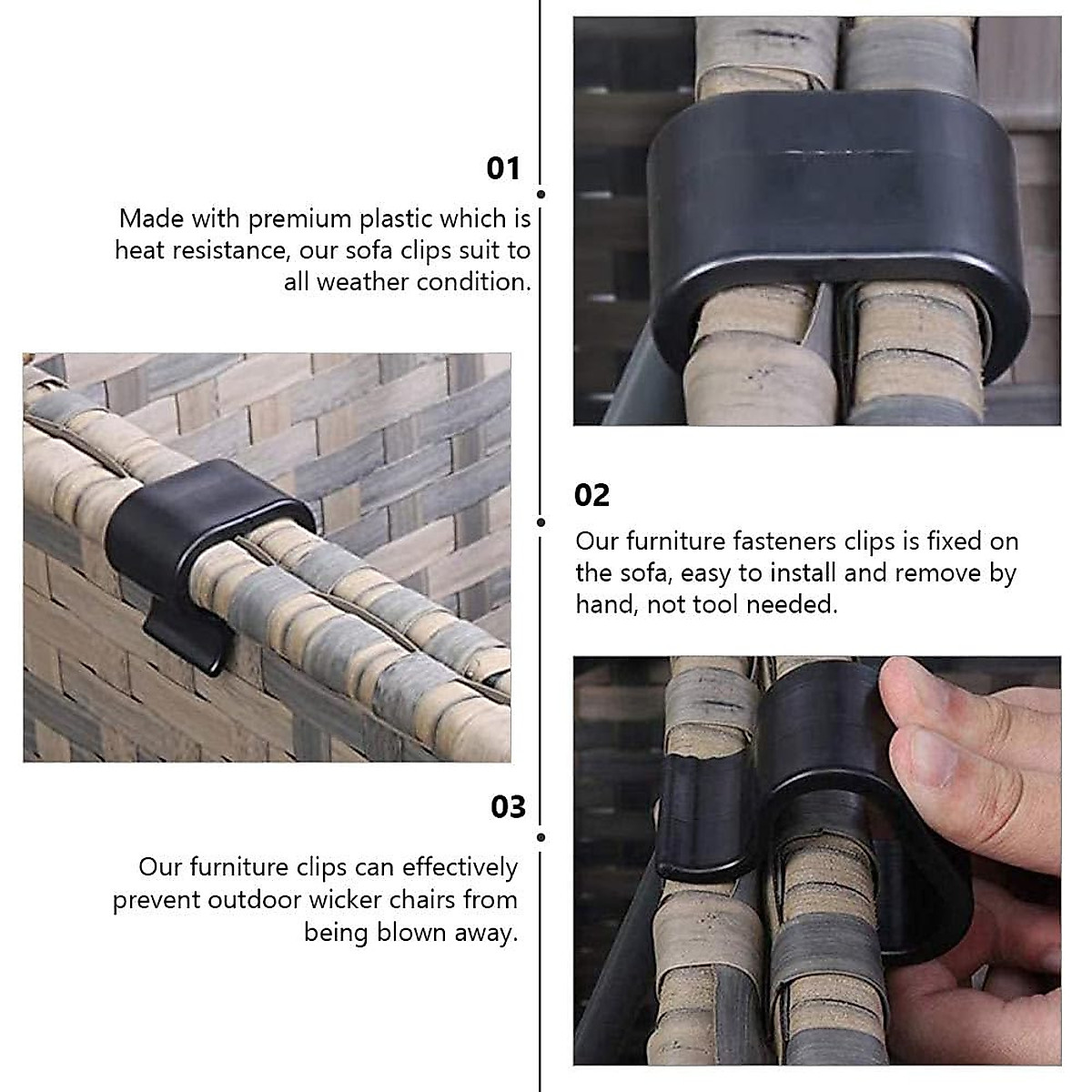 01

Made with premium plastic which is heat resistance, our sofa clips suit to all weather condition.

02

Our furniture fasteners clips is fixed on the sofa, easy to install and remove by hand, not tool needed.

03

Our furniture clips can effectively prevent outdoor wicker chairs from being blown away.