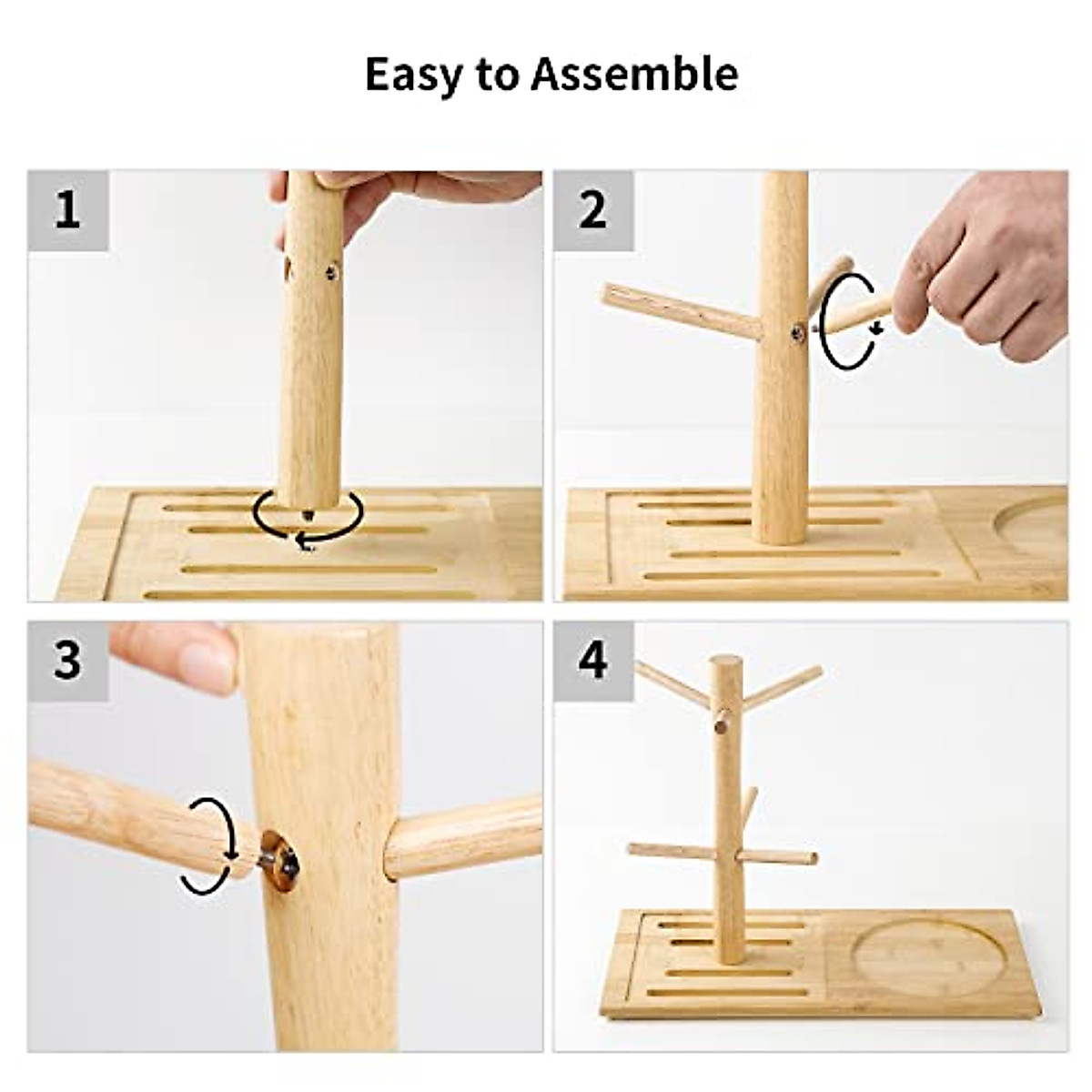 Easy to Assemble

1

2

3

4