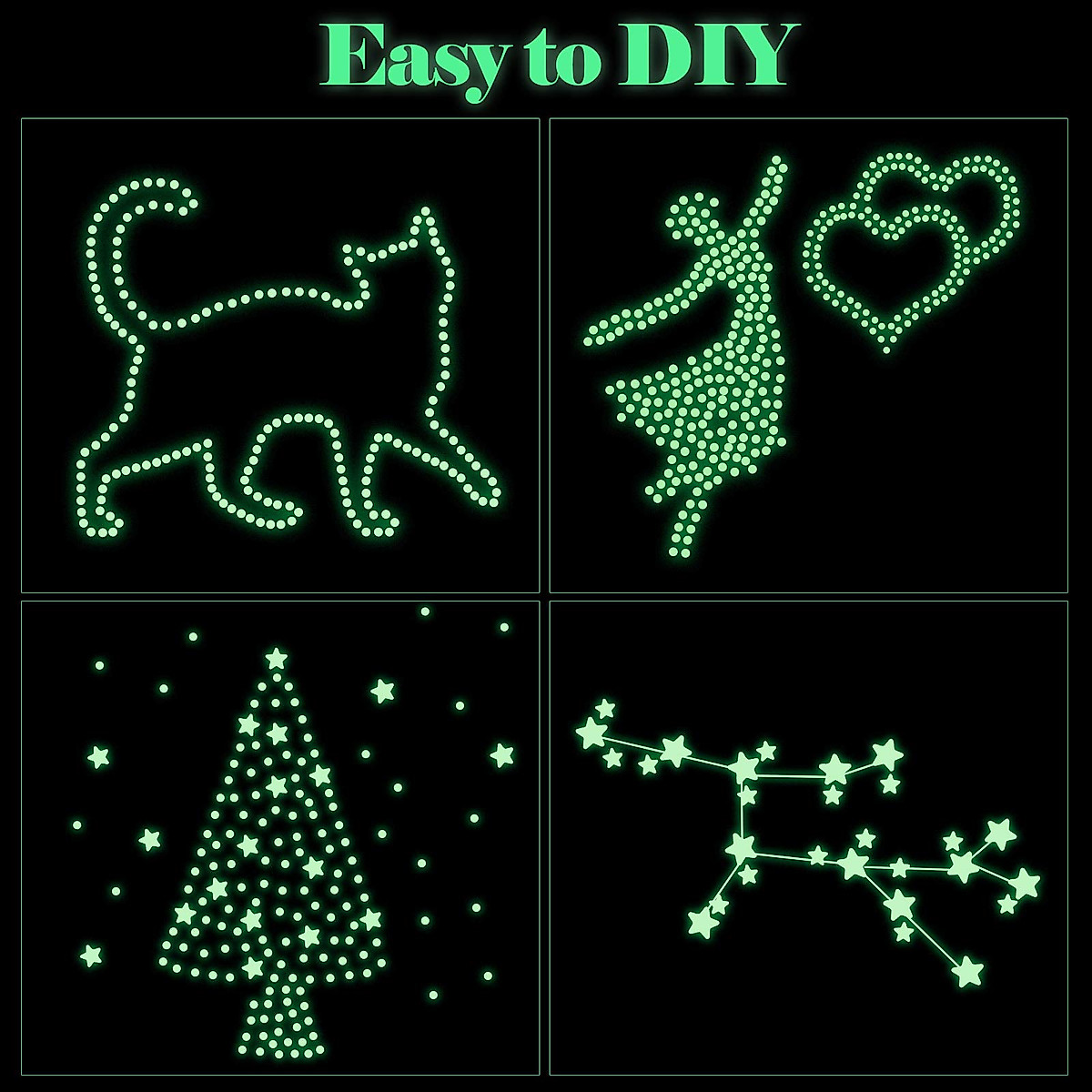 Easy to DIY