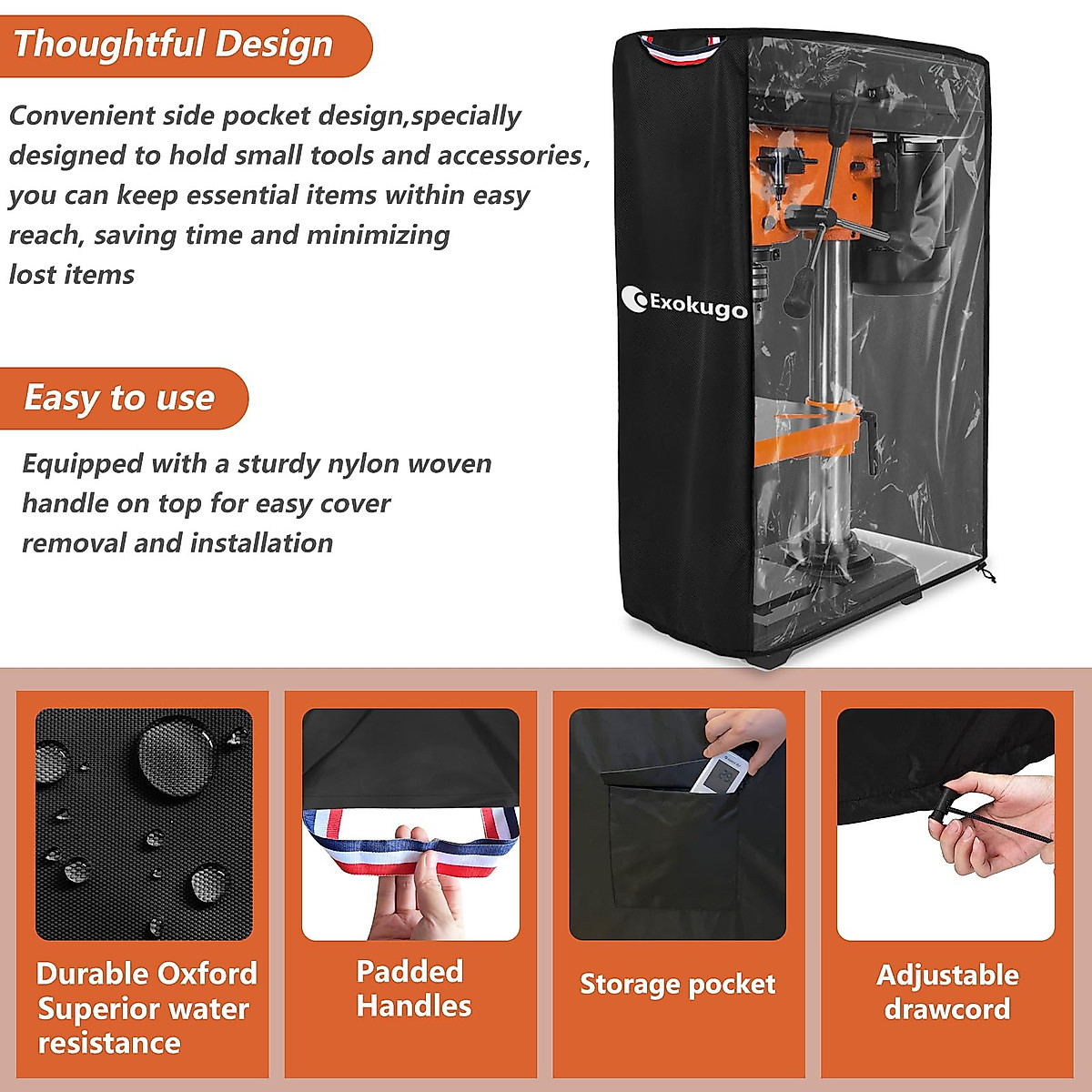 Thoughtful Design

Convenient side pocket design,specially designed to hold small tools and accessories, you can keep essential items within easy reach, saving time and minimizing lost items

Exokugo

Easy to use

Equipped with a sturdy nylon woven handle on top for easy cover removal and installation

Durable Oxford Superior water resistance

Padded Handles

Storage pocket

Adjustable drawcord