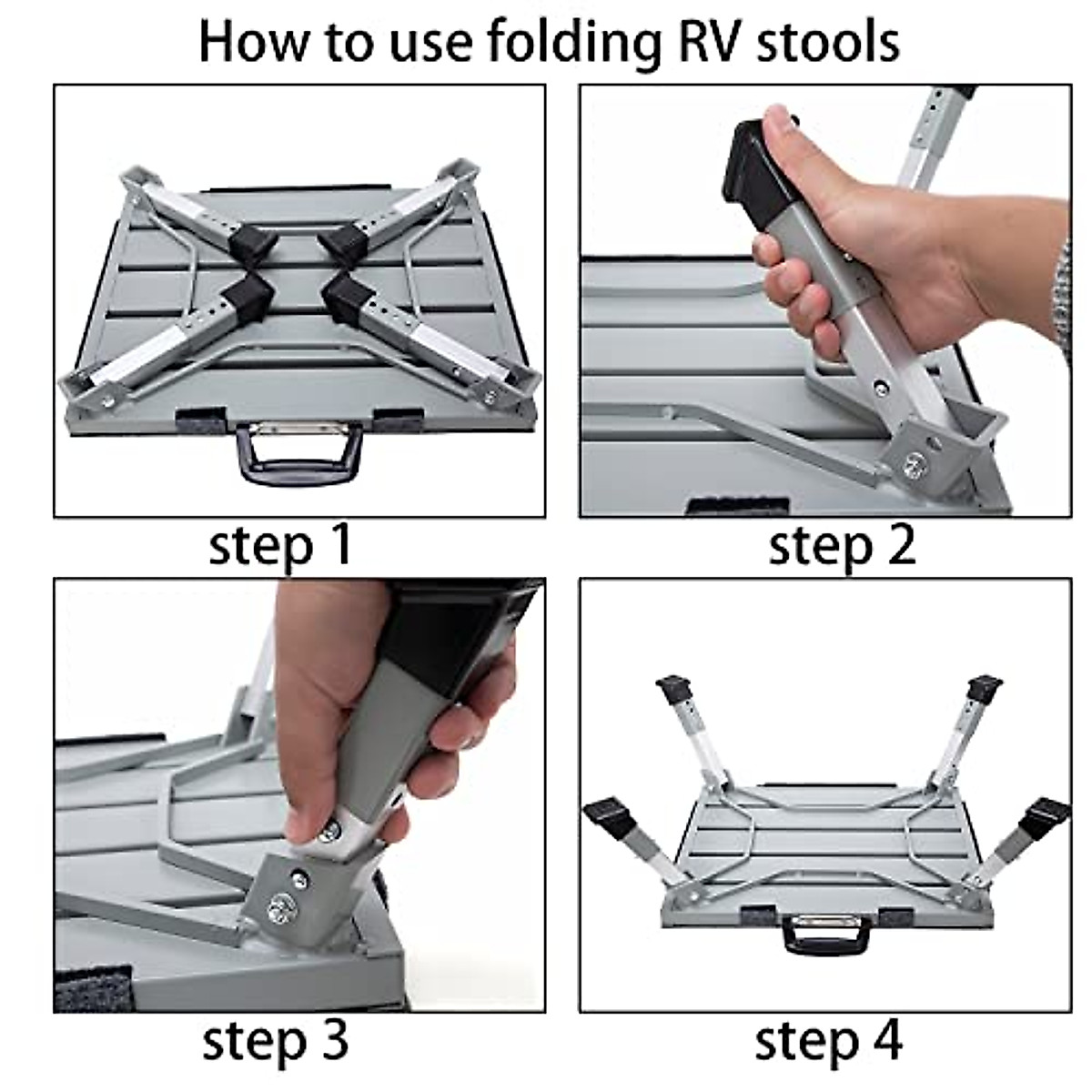 How to use folding RV stools

step 1

step 2

step 3

step 4