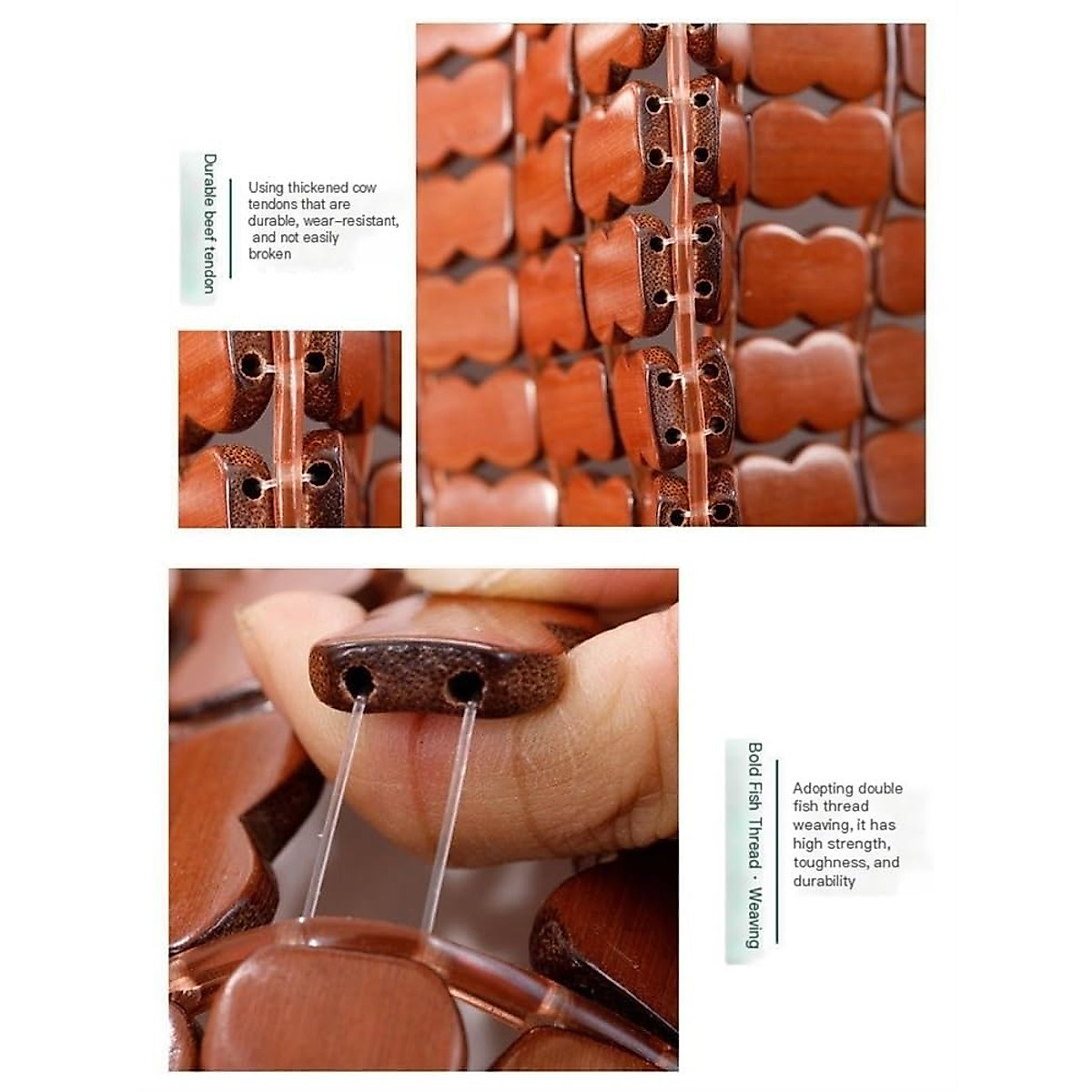 Durable beef tendon

Using thickened cow tendons that are durable, wear-resistant, and not easily broken

Bold Fish Thread · Weaving

Adopting double fish thread weaving, it has high strength, toughness, and durability