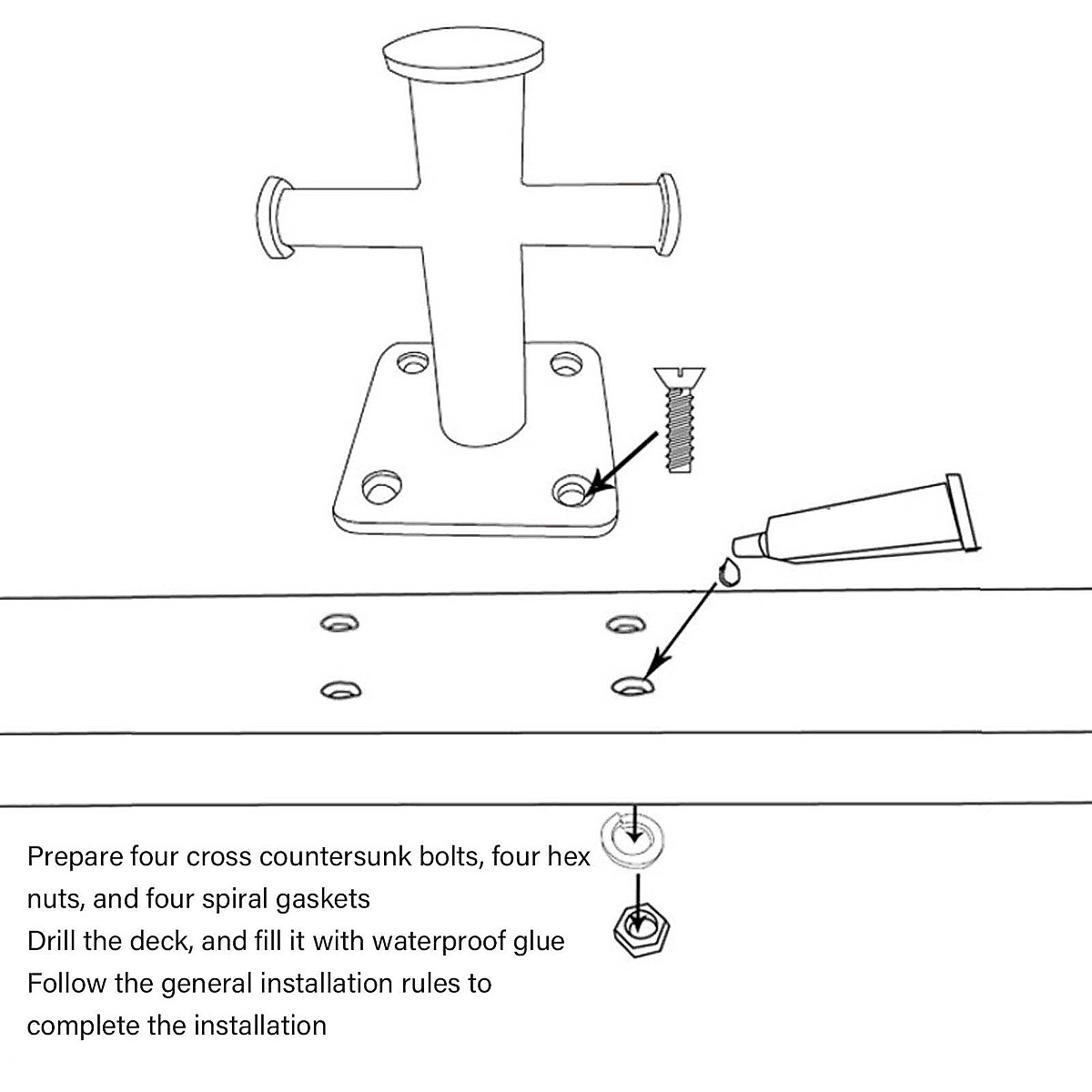 Prepare four cross countersunk bolts, four hex nuts, and four spiral gaskets
Drill the deck, and fill it with waterproof glue
Follow the general installation rules to complete the installation