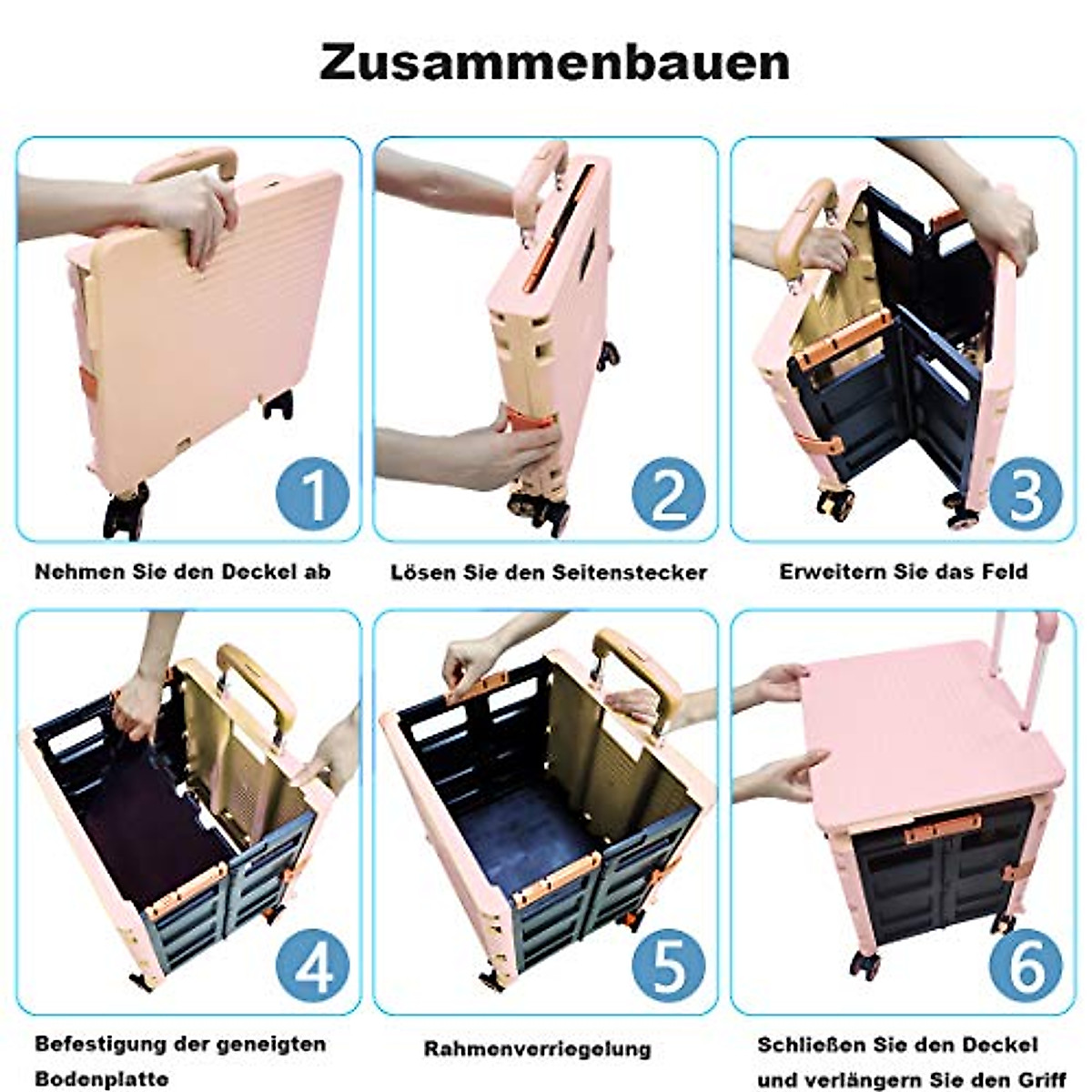 Zusammenbauen

1

Nehmen Sie den Deckel ab

2

Lösen Sie den Seitenstecker

3

Erweitern Sie das Feld

4

Befestigung der geneigten Bodenplatte

5

Rahmenverriegelung

6

Schließen Sie den Deckel und verlängern Sie den Griff