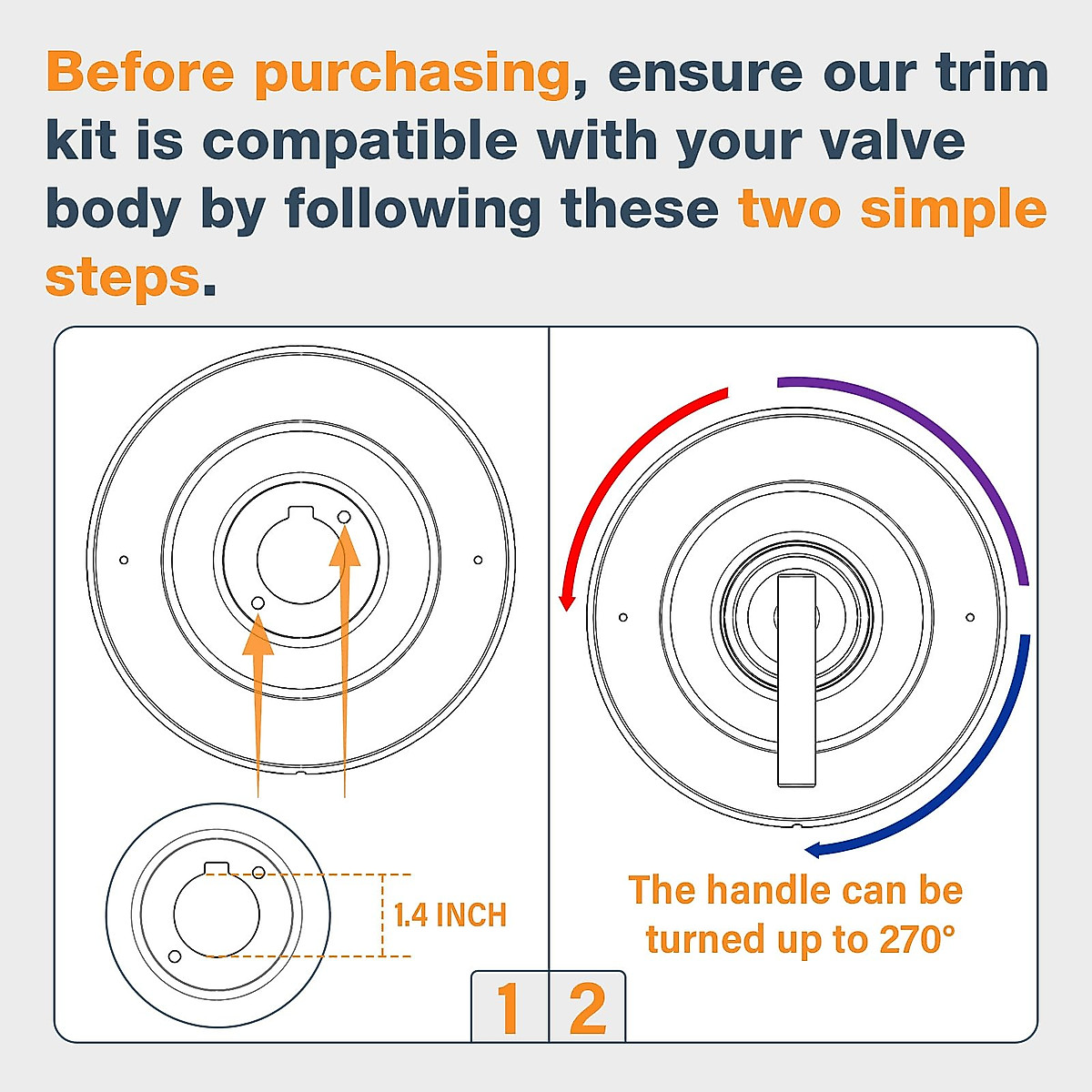 Before purchasing, ensure our trim kit is compatible with your valve body by following these two simple steps.

1.4 INCH

The handle can be turned up to 270°

1

2