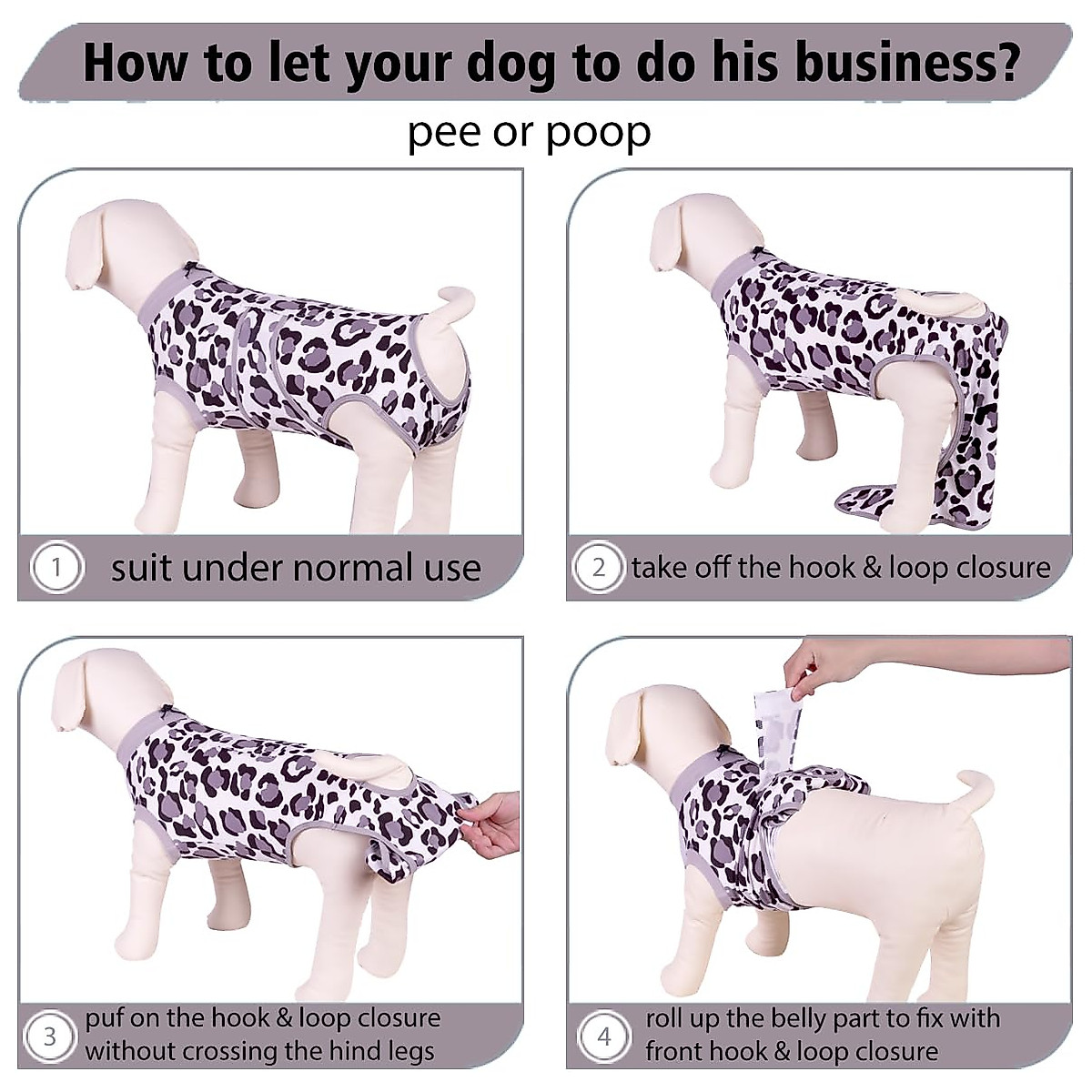 How to let your dog to do his business?

pee or poop

1 suit under normal use

2 take off the hook & loop closure

3 puf on the hook & loop closure without crossing the hind legs

4 roll up the belly part to fix with front hook & loop closure