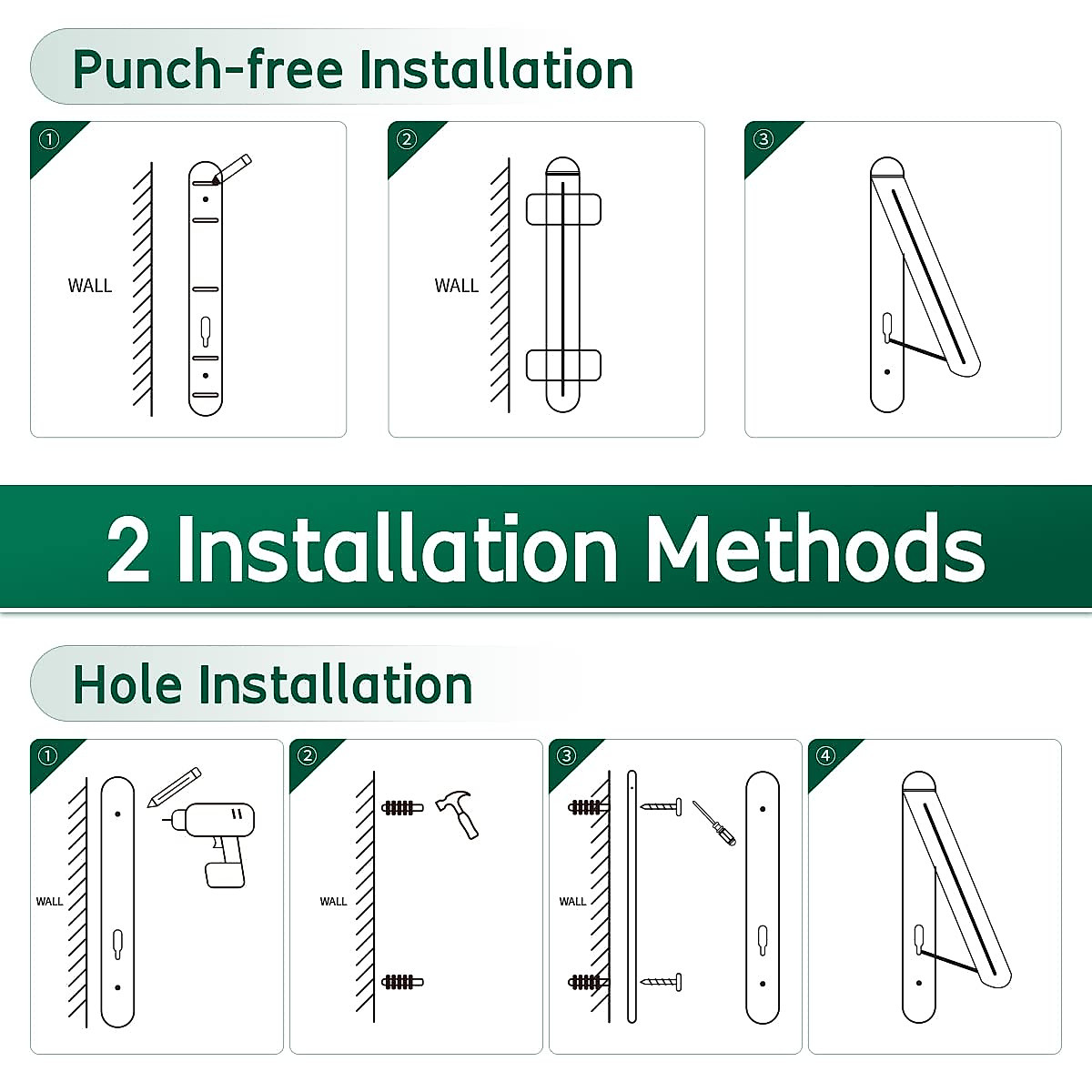 Punch-free Installation

①

WALL

②

WALL

③

2 Installation Methods

Hole Installation

①

WALL

②

WALL

③

WALL

④