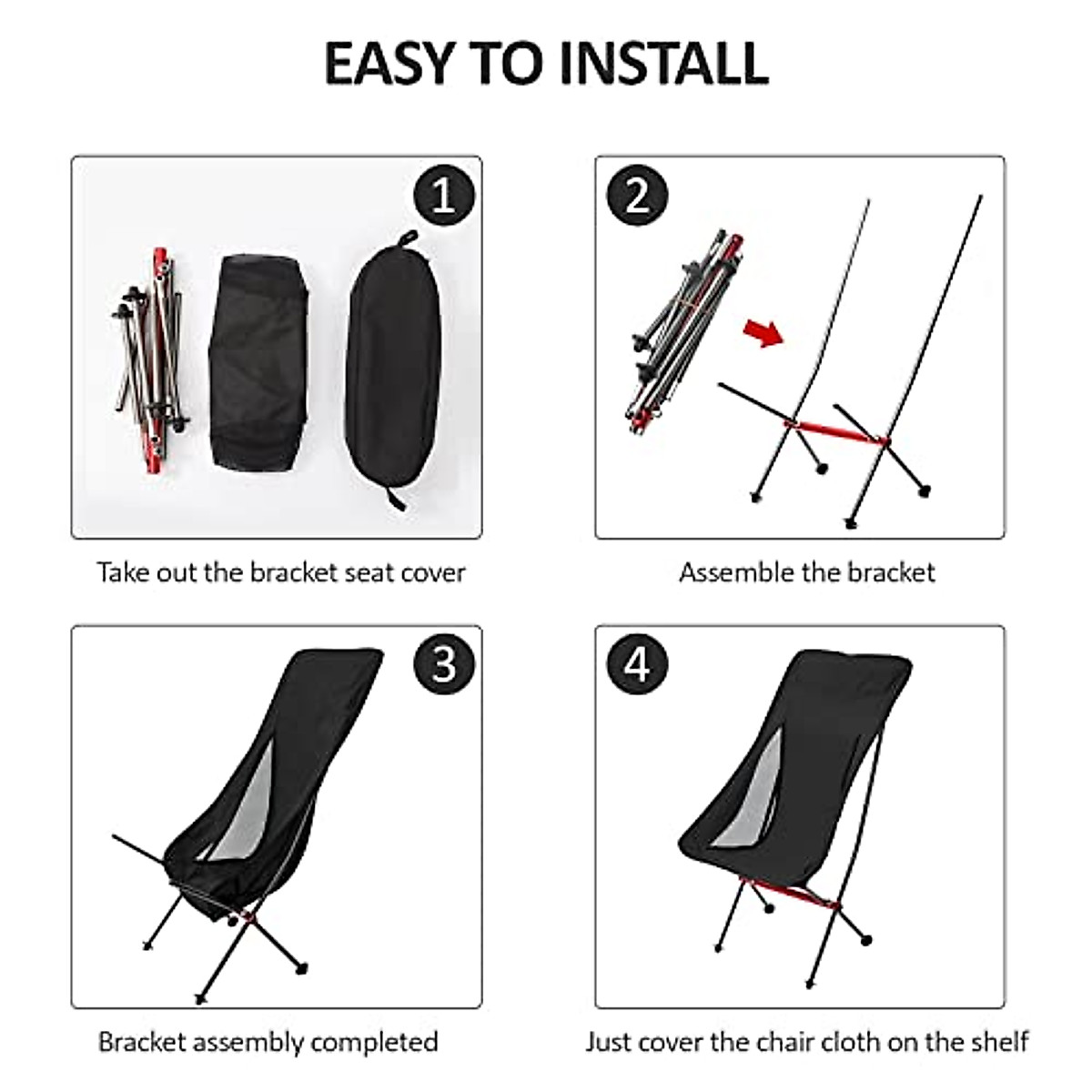 EASY TO INSTALL

1

Take out the bracket seat cover

2

Assemble the bracket

3

Bracket assembly completed

4

Just cover the chair cloth on the shelf