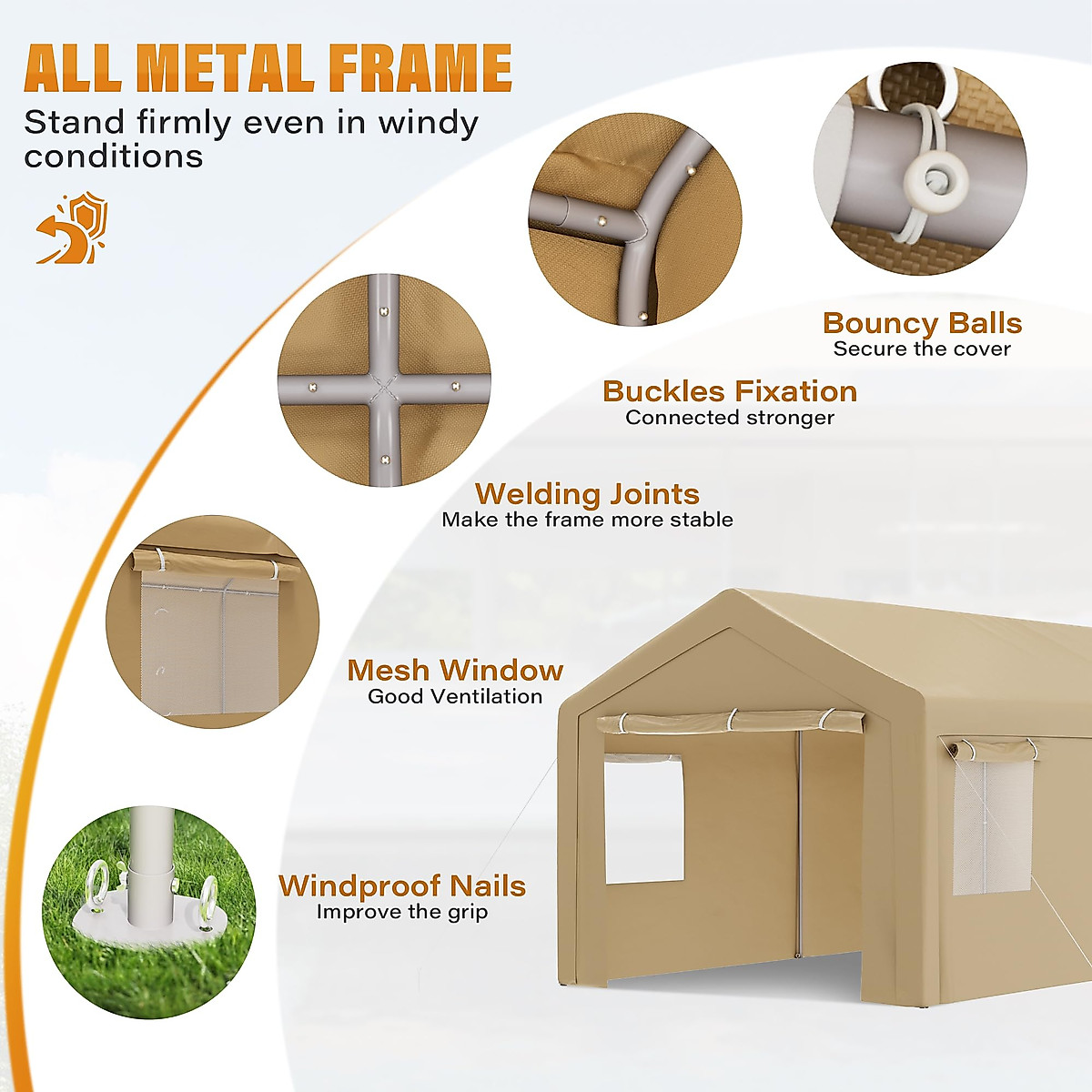 ALL METAL FRAME
Stand firmly even in windy conditions

Bouncy Balls
Secure the cover

Buckles Fixation
Connected stronger

Welding Joints
Make the frame more stable

Mesh Window
Good Ventilation

Windproof Nails
Improve the grip