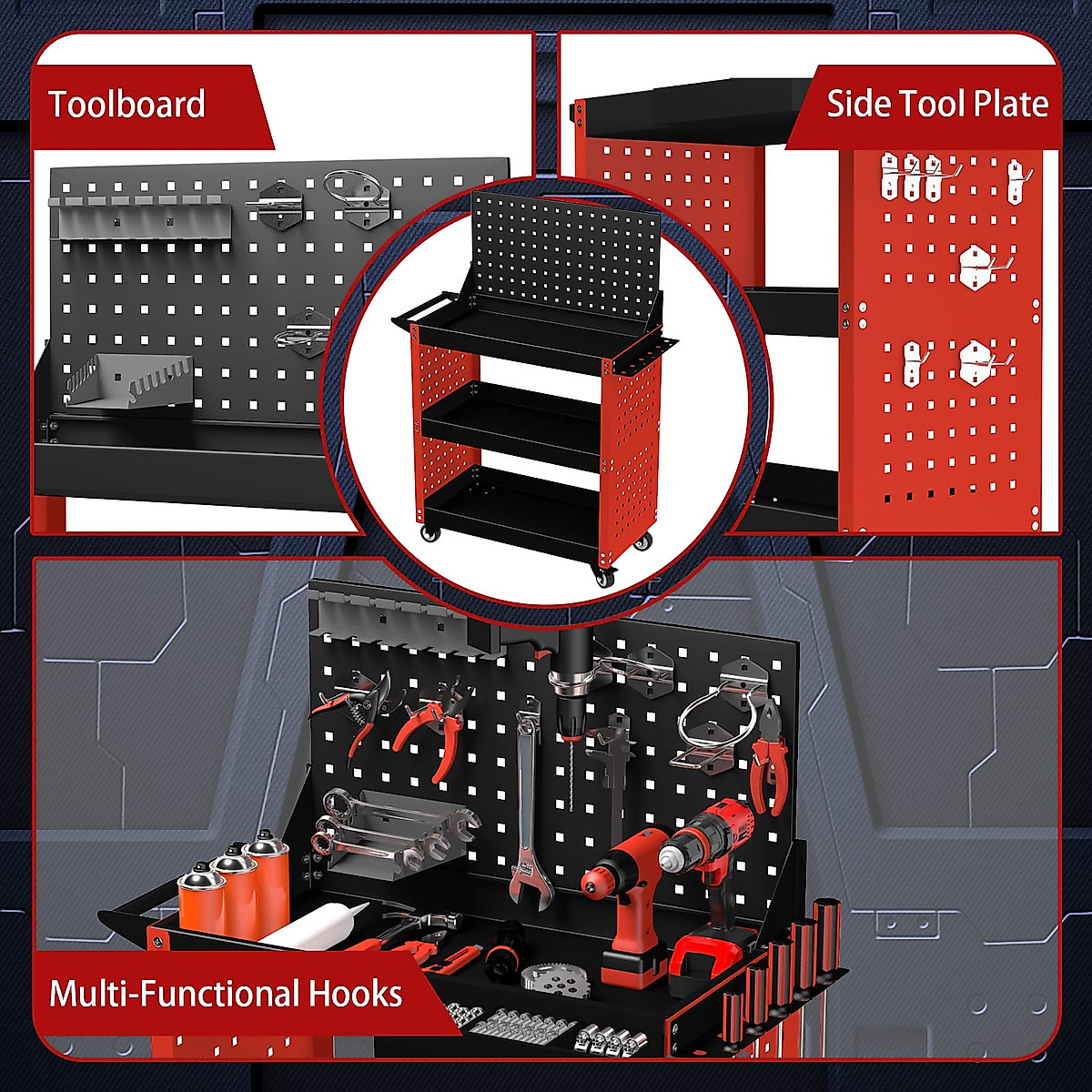 Toolboard

Side Tool Plate

Multi-Functional Hooks