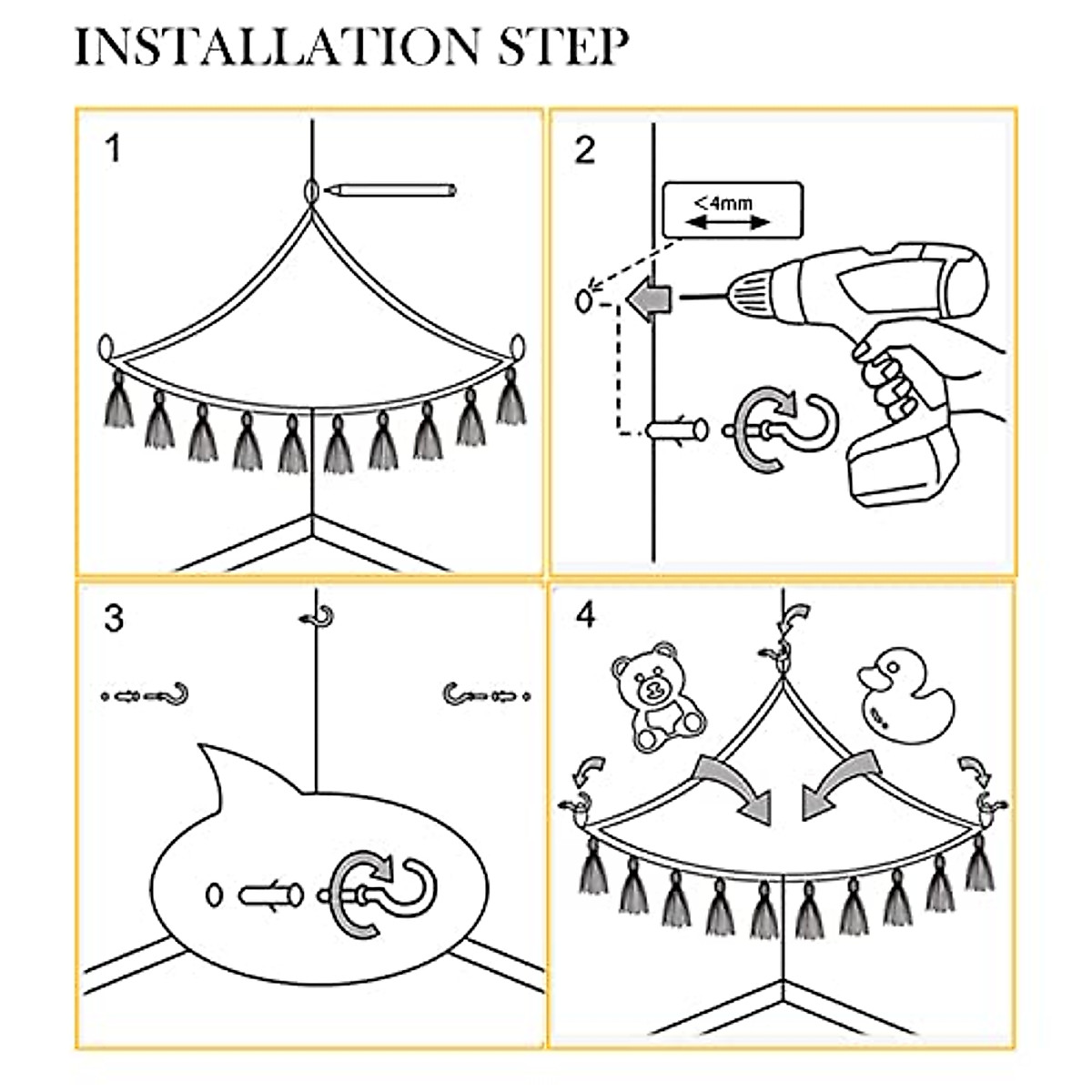 INSTALLATION STEP

1

2

<4mm

3

4